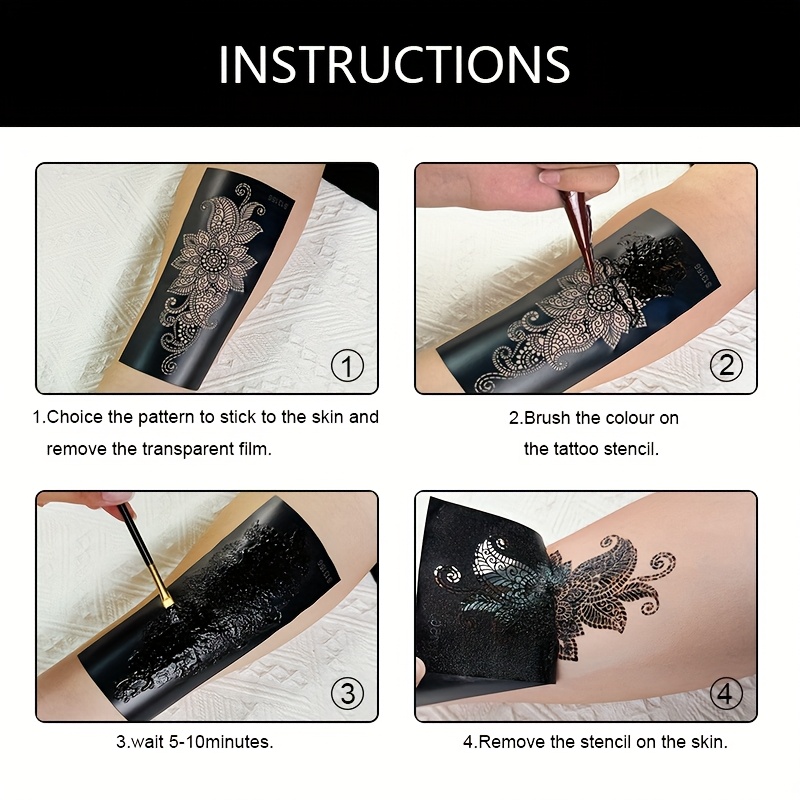 INSTRUCTIONS

①

1.Choice the pattern to stick to the skin and remove the transparent film.

②

2.Brush the colour on the tattoo stencil.

③

3.wait 5-10minutes.

④

4.Remove the stencil on the skin.