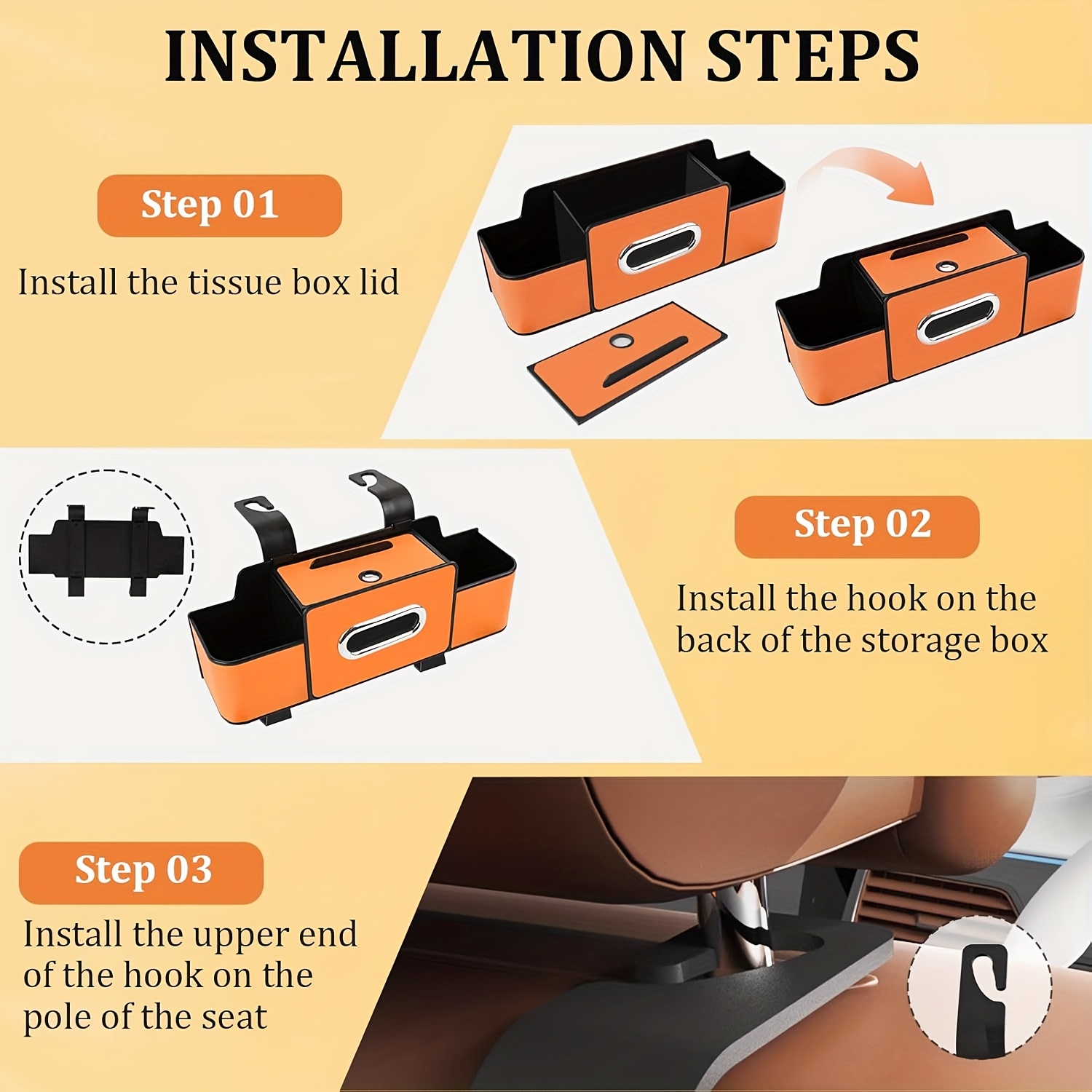 INSTALLATION STEPS

Step 01

Install the tissue box lid

Step 02

Install the hook on the back of the storage box

Step 03

Install the upper end of the hook on the pole of the seat