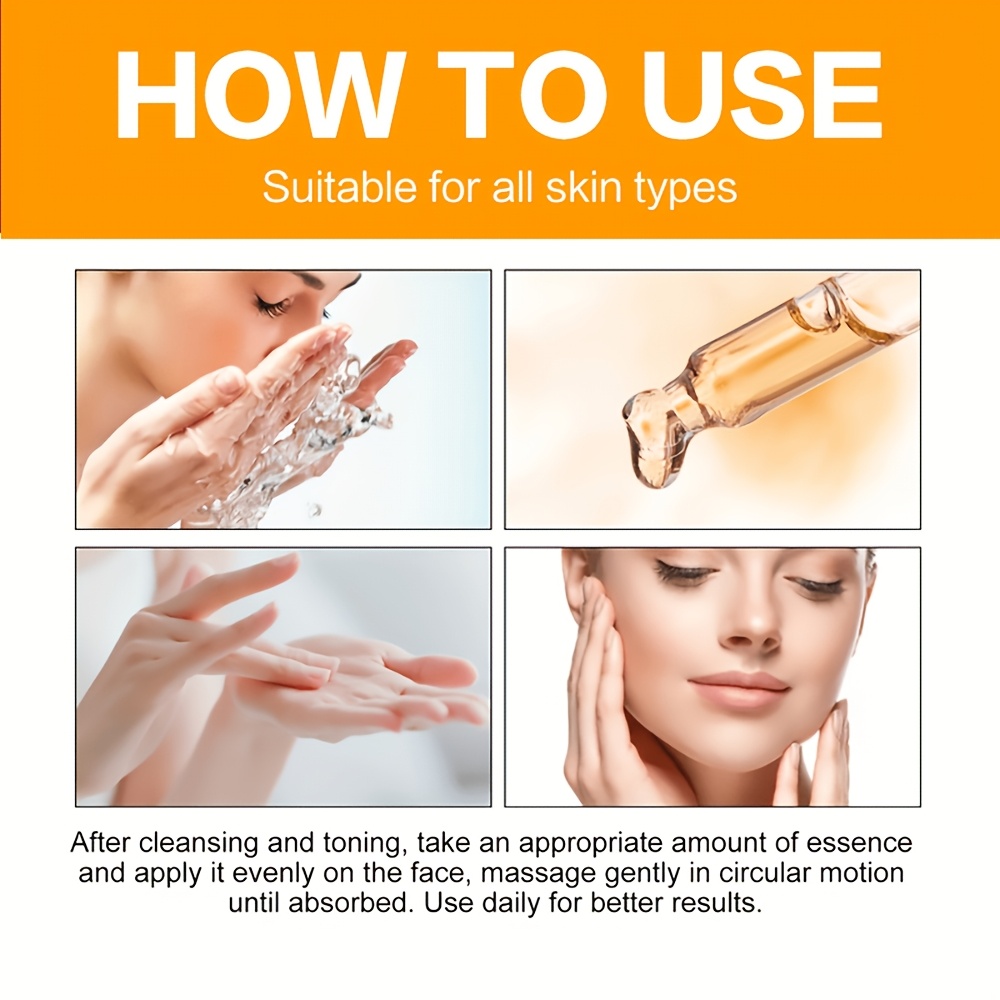 HOW TO USE

Suitable for all skin types

After cleansing and toning, take an appropriate amount of essence and apply it evenly on the face, massage gently in circular motion until absorbed. Use daily for better results.