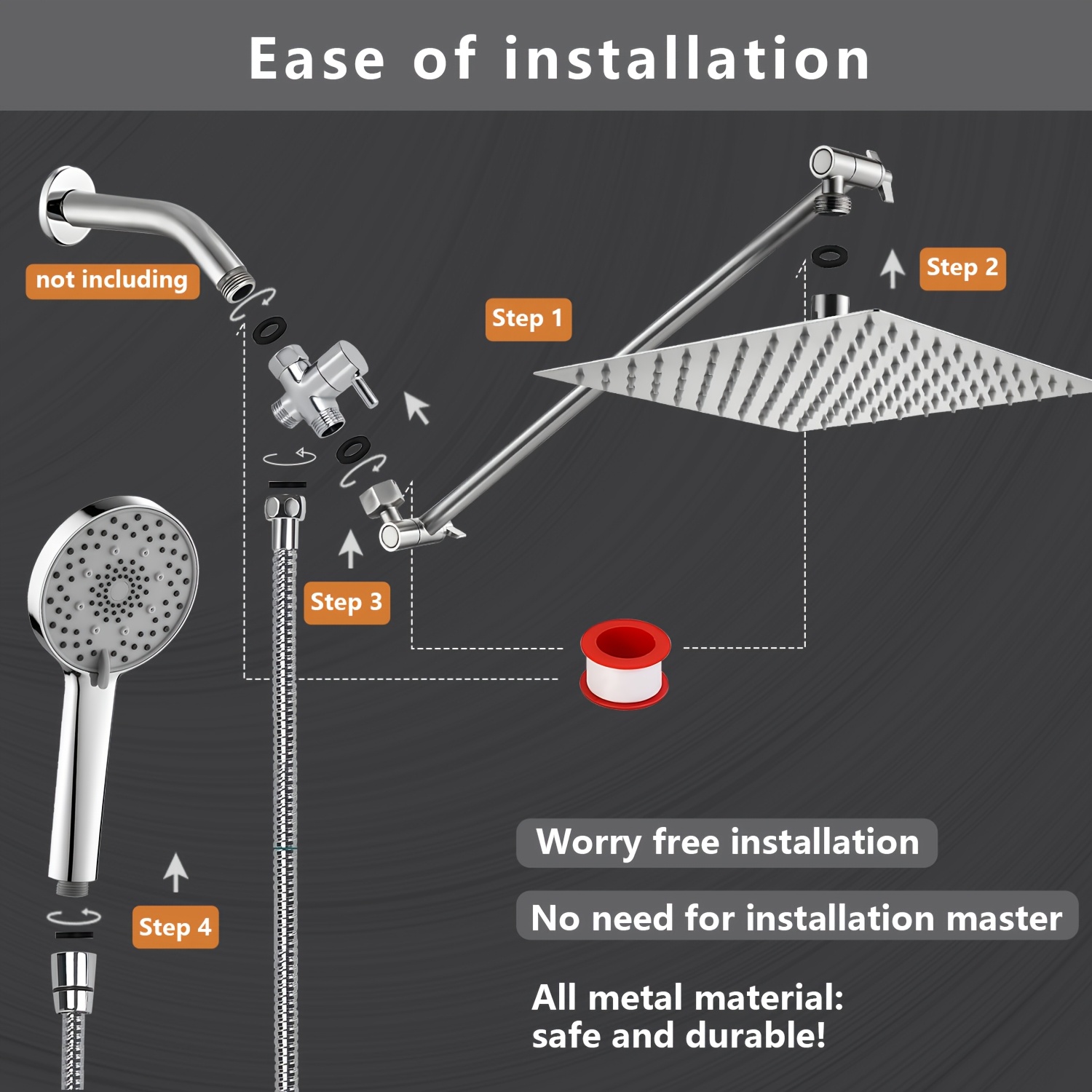 Ease of installation

not including

Step 1

Step 2

Step 3

Step 4

Worry free installation

No need for installation master

All metal material:
safe and durable!