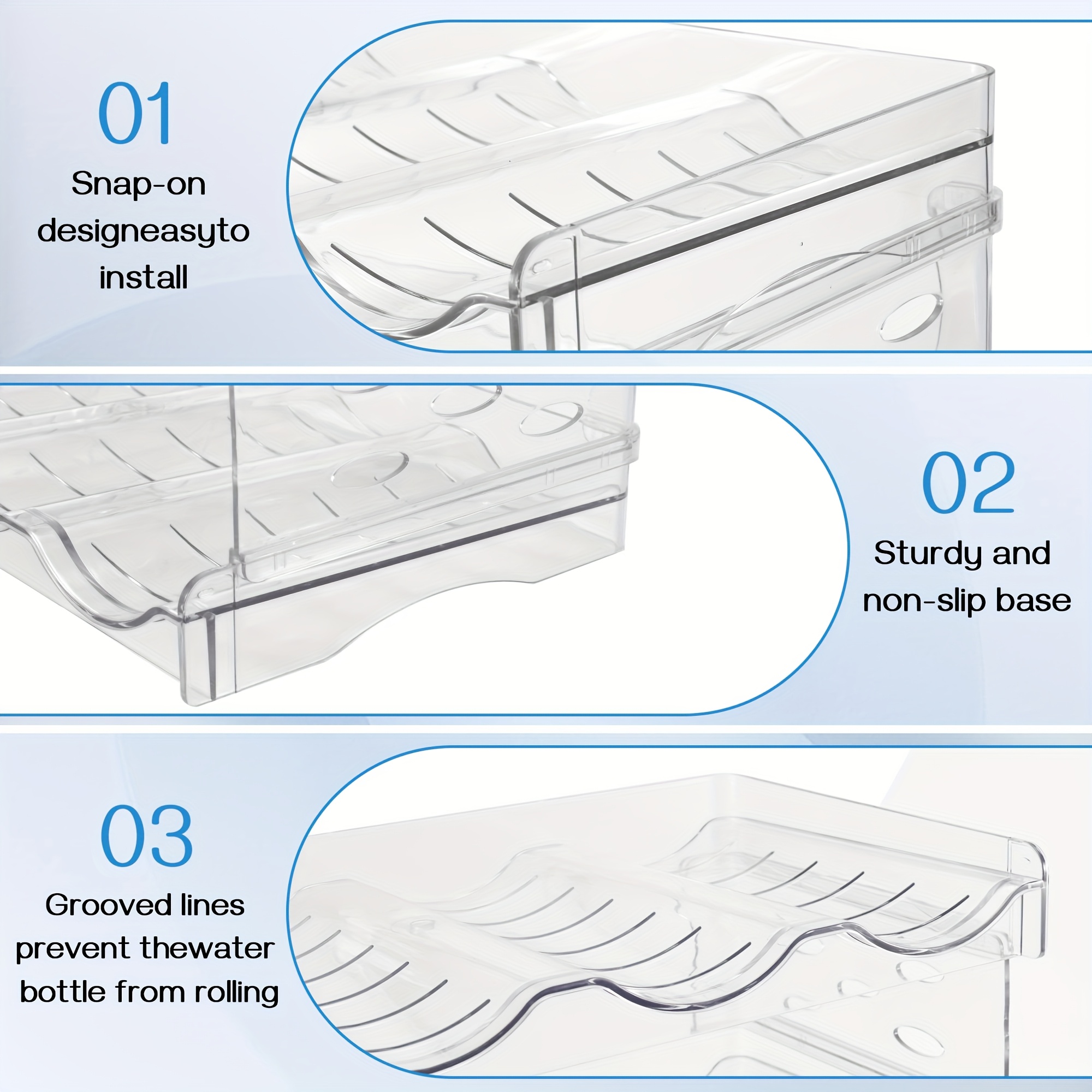 01

Snap-on designeasyto install

02

Sturdy and non-slip base

03

Grooved lines prevent thewater bottle from rolling