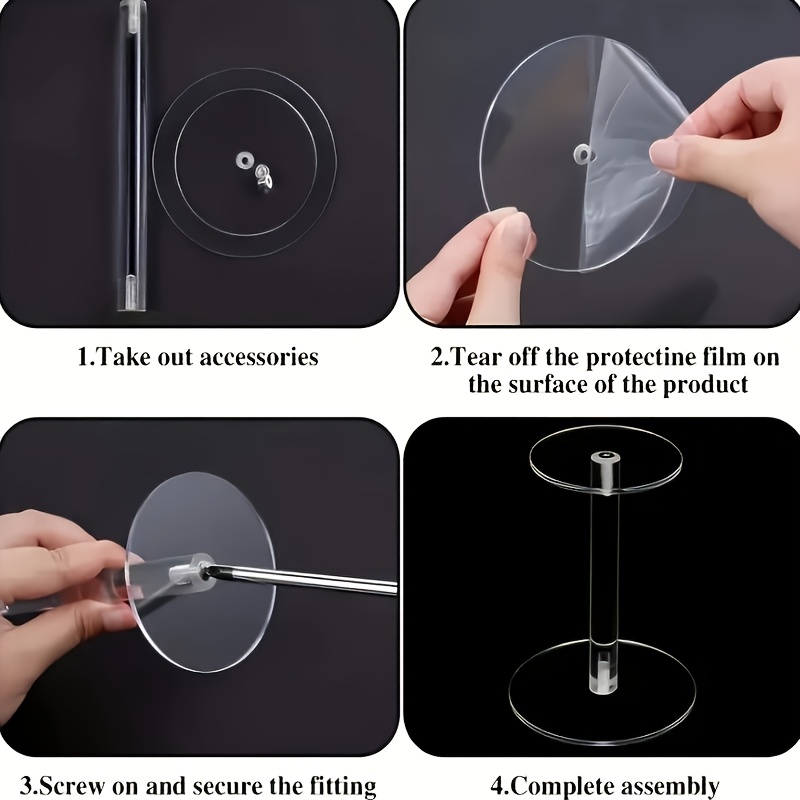 1.Take out accessories

2.Tear off the protectine film on the surface of the product

3.Screw on and secure the fitting

4.Complete assembly