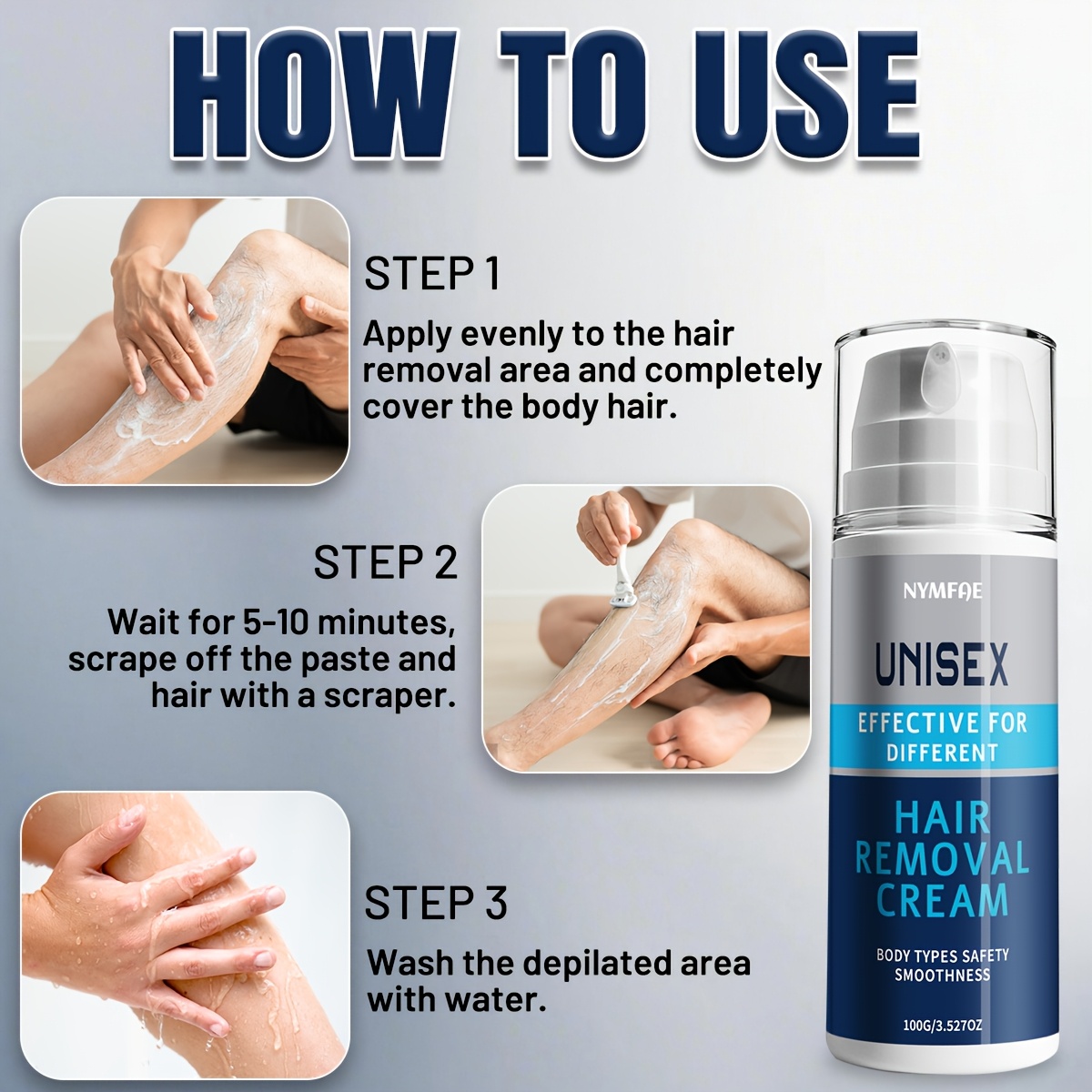 HOW TO USE

STEP 1

Apply evenly to the hair removal area and completely cover the body hair.

STEP 2

Wait for 5-10 minutes, scrape off the paste and hair with a scraper.

STEP 3

Wash the depilated area with water.

NYMFAE

UNISEX

EFFECTIVE FOR DIFFERENT

HAIR REMOVAL CREAM

BODY TYPES SAFETY SMOOTHNESS

100G/3.527OZ