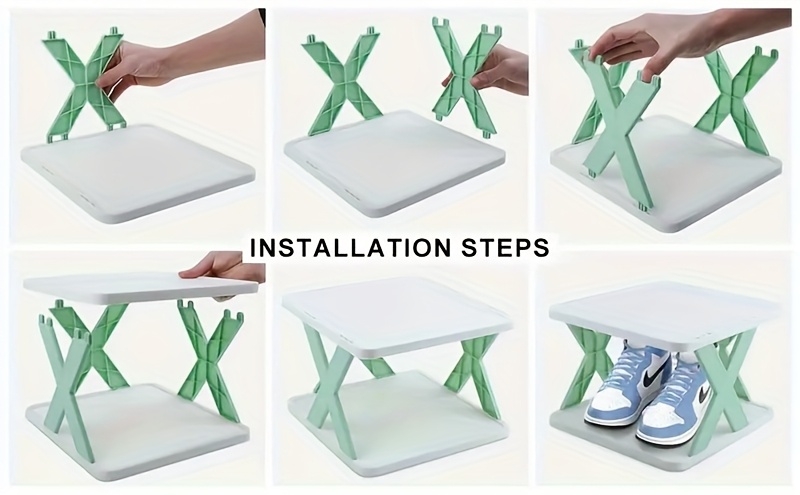 INSTALLATION STEPS