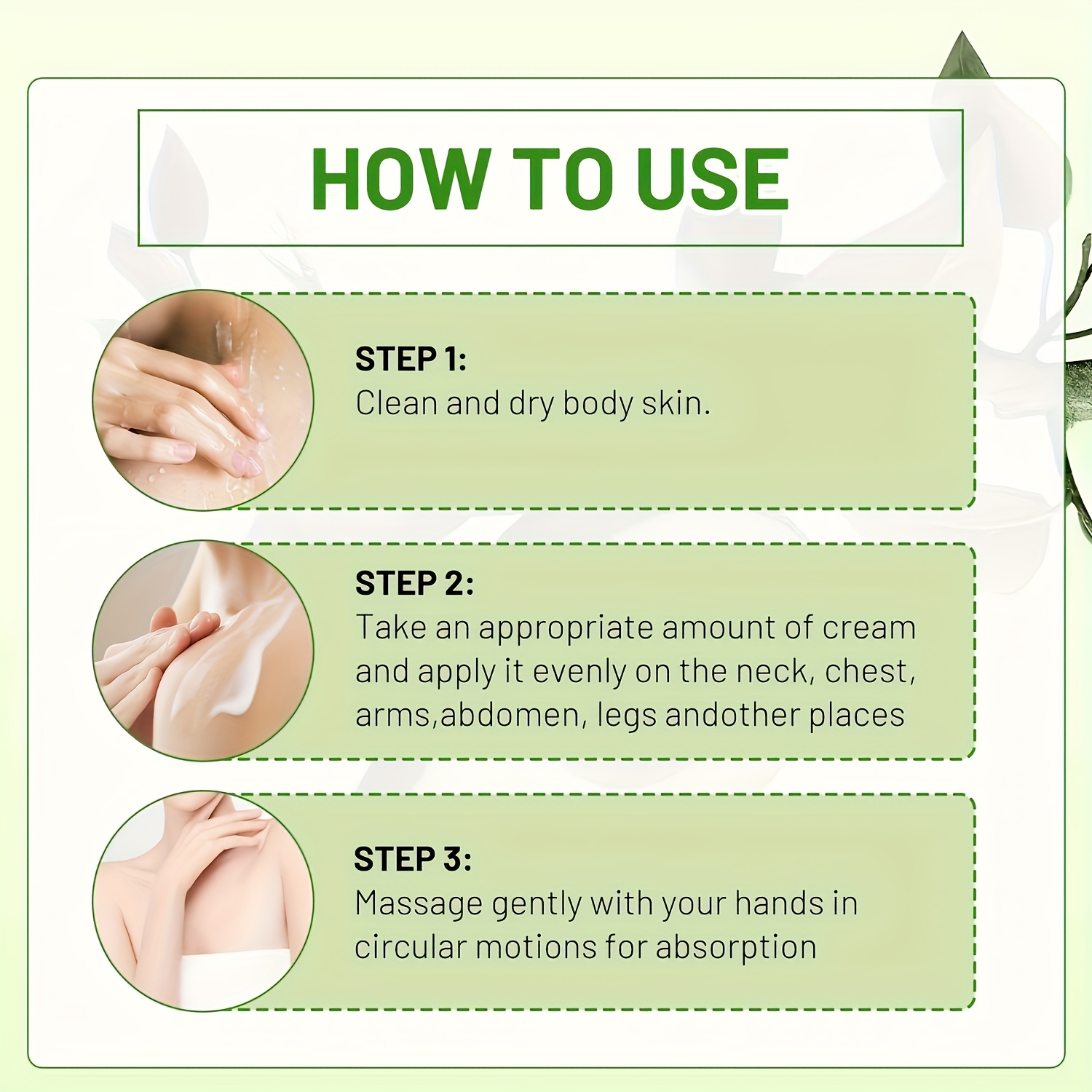 HOW TO USE

STEP 1:
Clean and dry body skin.

STEP 2:
Take an appropriate amount of cream and apply it evenly on the neck, chest, arms,abdomen, legs andother places

STEP 3:
Massage gently with your hands in circular motions for absorption