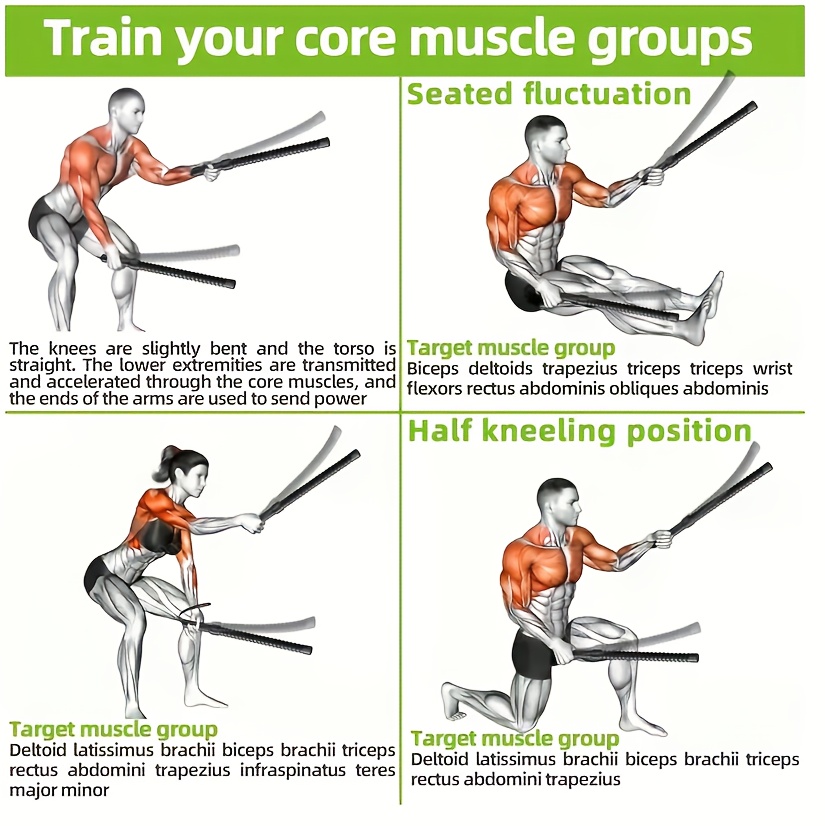 Train your core muscle groups

The knees are slightly bent and the torso is straight. The lower extremities are transmitted and accelerated through the core muscles, and the ends of the arms are used to send power

Seated fluctuation

Target muscle group
Biceps deltoids trapezius triceps triceps wrist flexors rectus abdominis obliques abdominis

Target muscle group
Deltoid latissimus brachii biceps brachii triceps rectus abdomini trapezius infraspinatus teres major minor

Half kneeling position

Target muscle group
Deltoid latissimus brachii biceps brachii triceps rectus abdomini trapezius