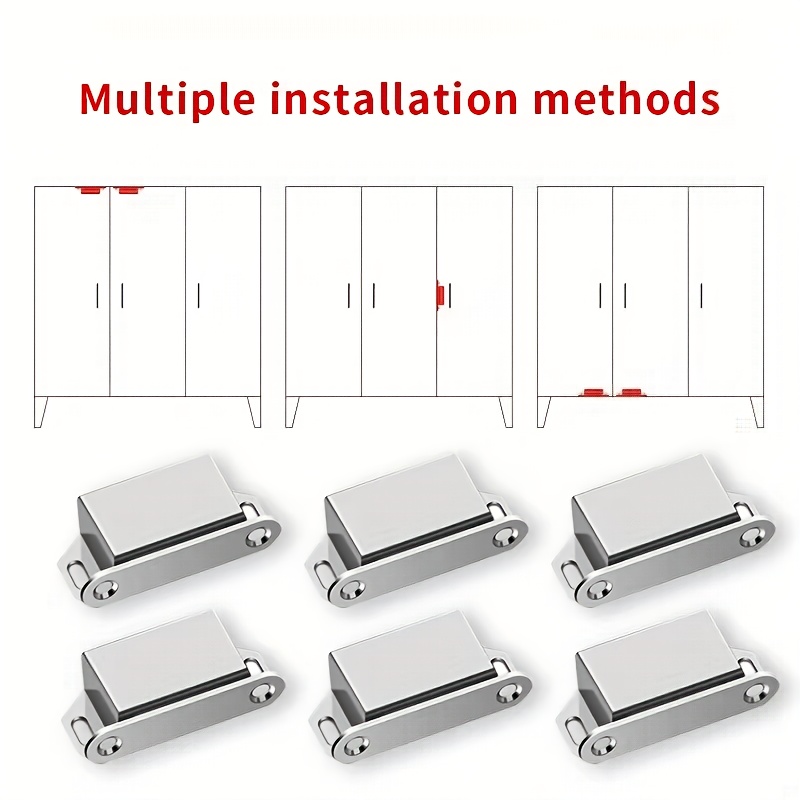 Multiple installation methods