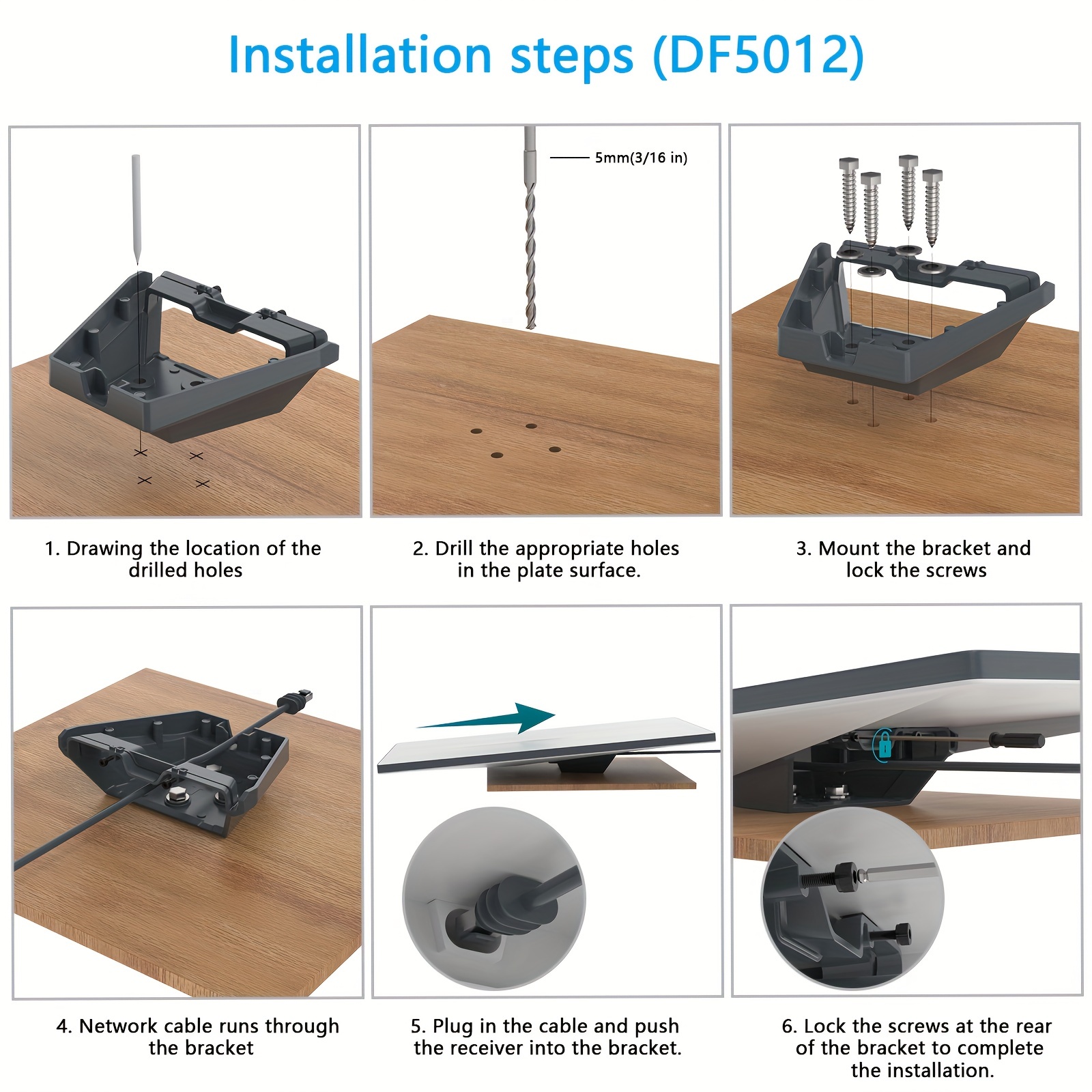 Installation steps (DF5012)

5mm(3/16 in)

1. Drawing the location of the drilled holes

2. Drill the appropriate holes in the plate surface.

3. Mount the bracket and lock the screws

4. Network cable runs through the bracket

5. Plug in the cable and push the receiver into the bracket.

6. Lock the screws at the rear of the bracket to complete the installation.