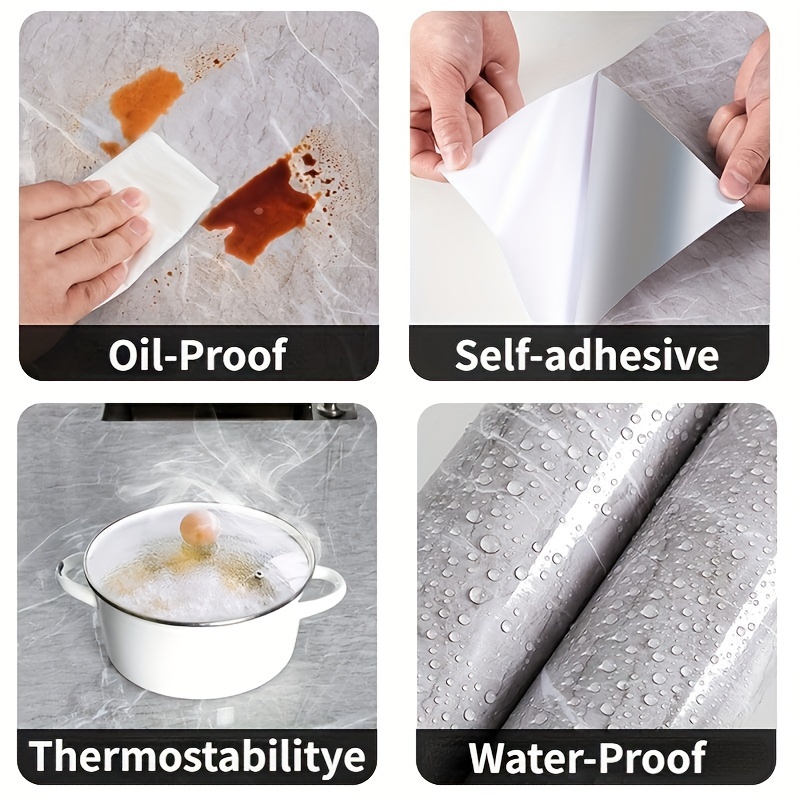 Oil-Proof

Self-adhesive

Thermostabilitye

Water-Proof