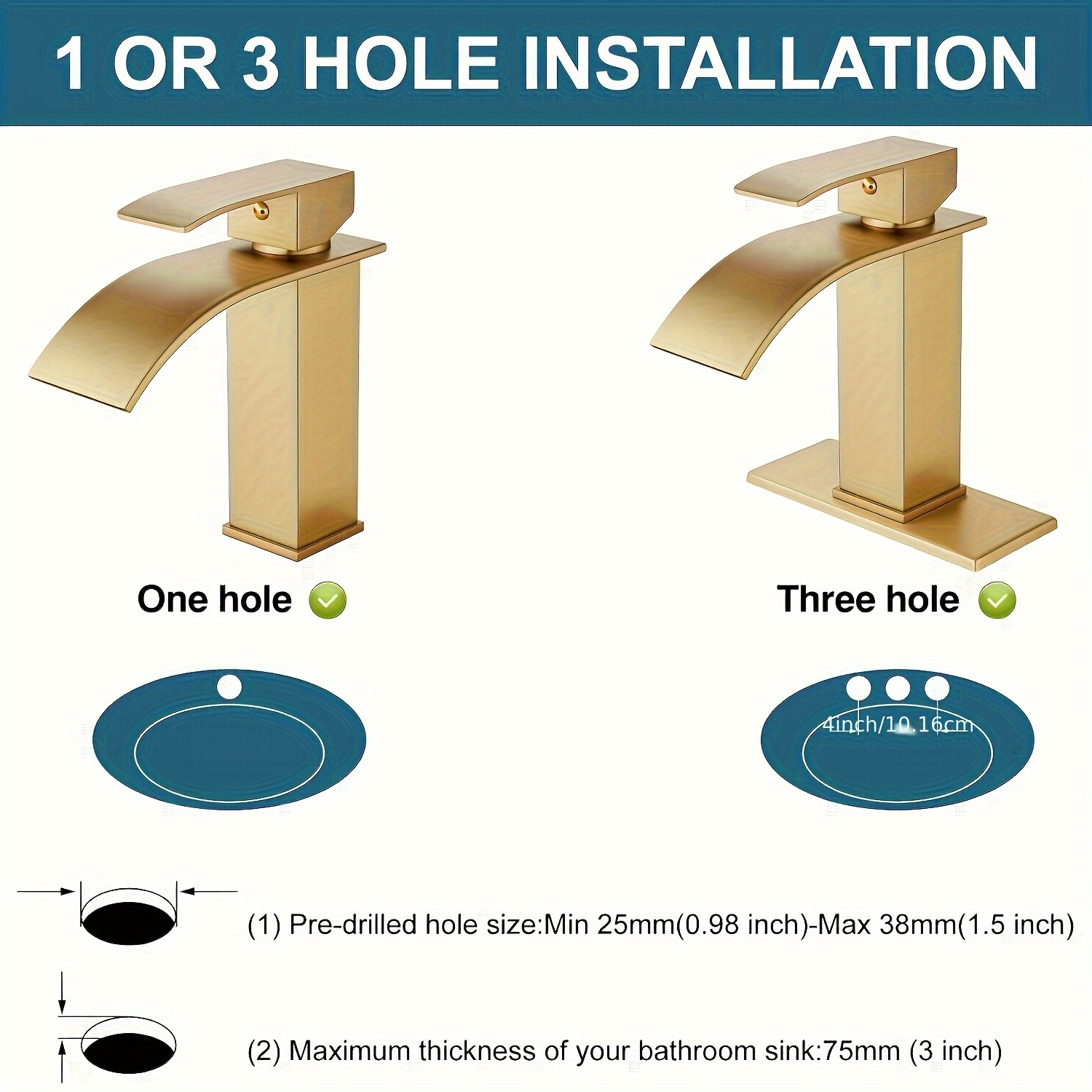 1 OR 3 HOLE INSTALLATION

One hole

Three hole

4inch/10.16cm

(1) Pre-drilled hole size:Min 25mm(0.98 inch)-Max 38mm(1.5 inch)

(2) Maximum thickness of your bathroom sink:75mm (3 inch)