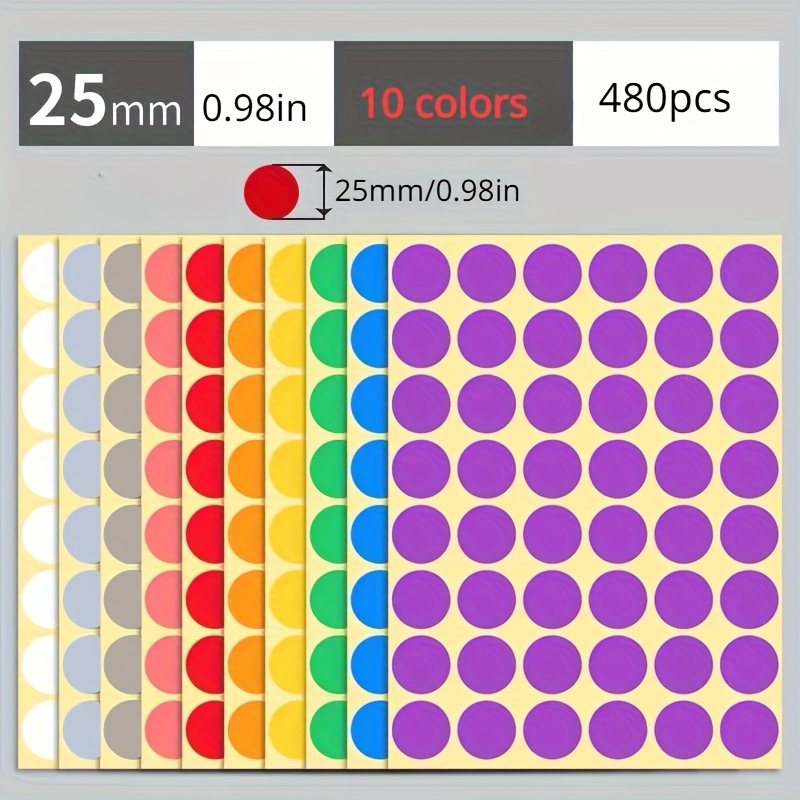 25mm 0.98in 10 colors 480pcs

25mm/0.98in