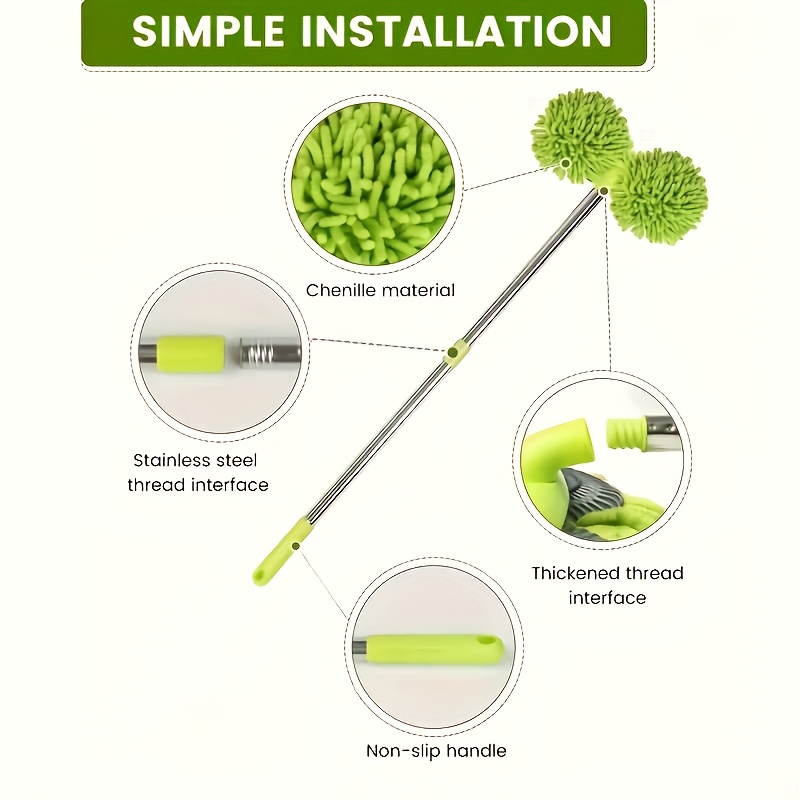 SIMPLE INSTALLATION

Chenille material

Stainless steel thread interface

Thickened thread interface

Non-slip handle