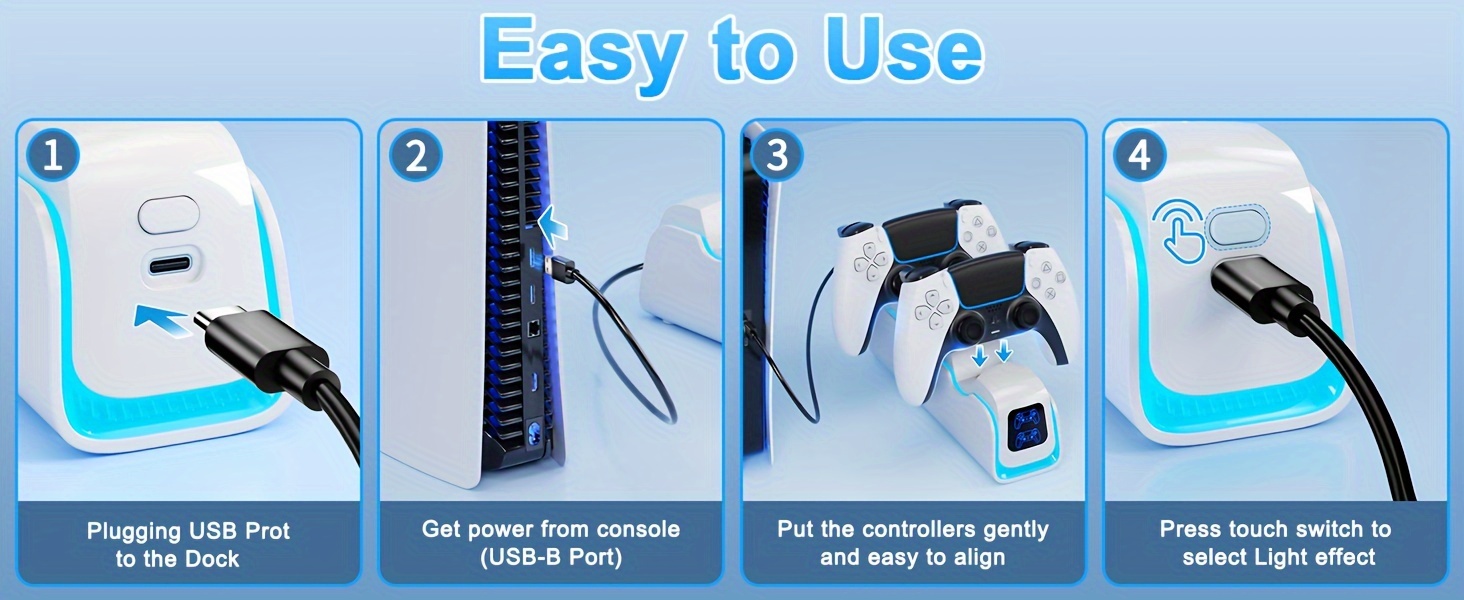 Easy to Use

1

Plugging USB Prot to the Dock

2

Get power from console (USB-B Port)

3

Put the controllers gently and easy to align

4

Press touch switch to select Light effect