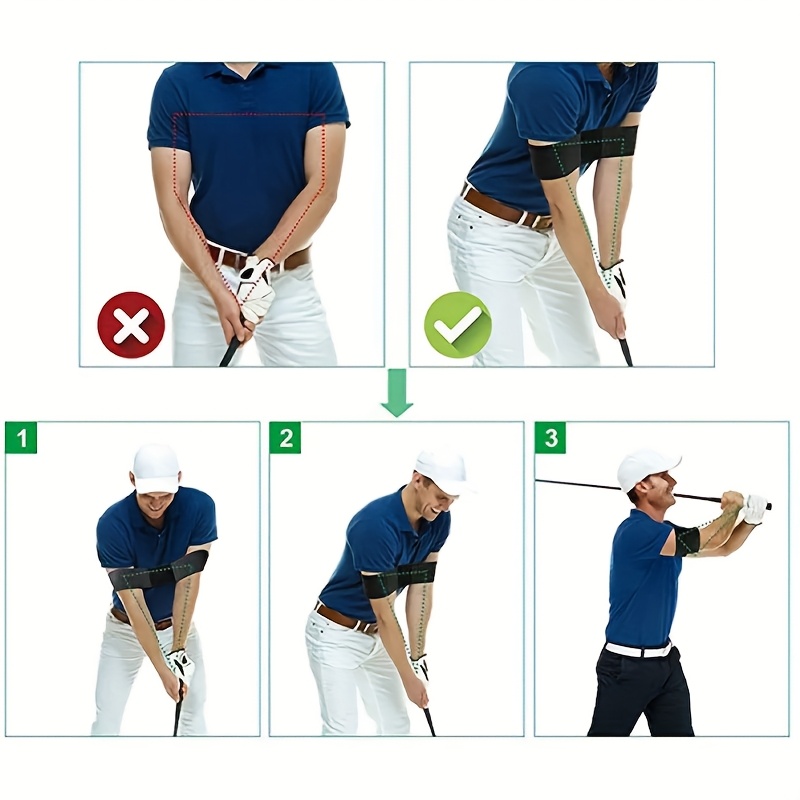 1

2

3