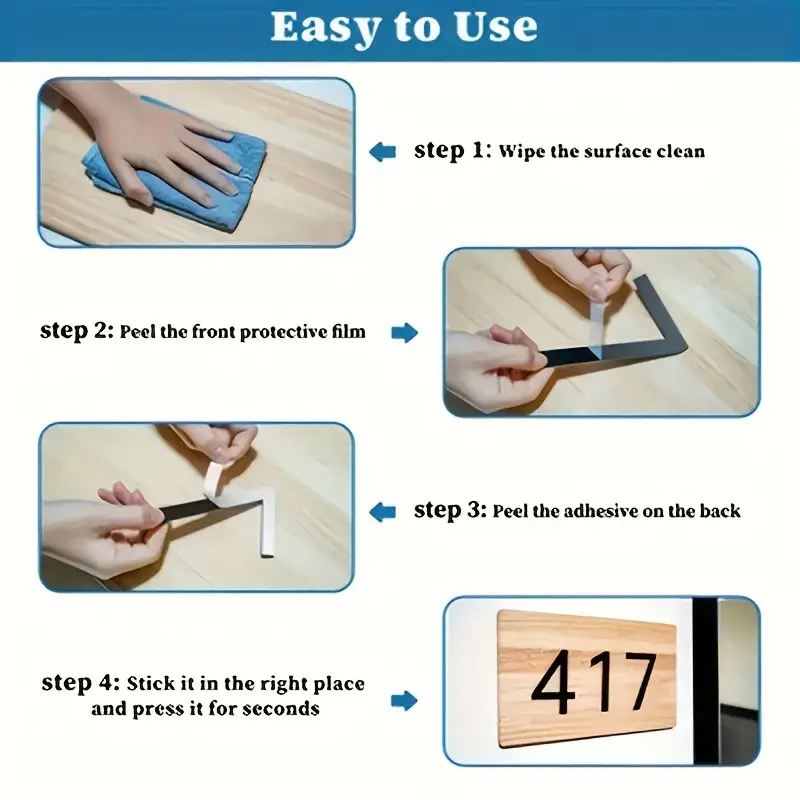 Easy to Use

step 1: Wipe the surface clean

step 2: Peel the front protective film

step 3: Peel the adhesive on the back

step 4: Stick it in the right place and press it for seconds

417