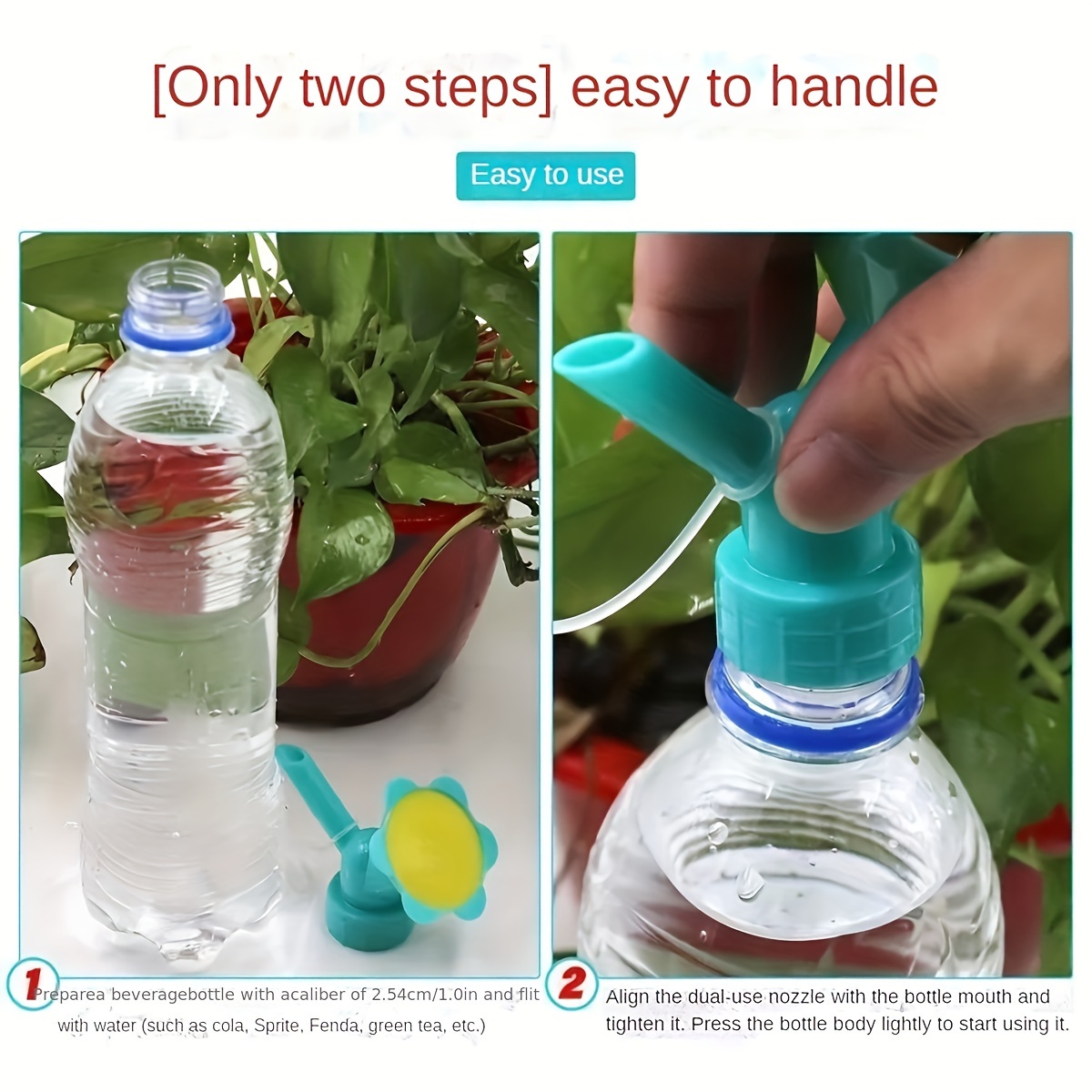 [Only two steps] easy to handle

Easy to use

1 Preparea beveragebottle with acaliber of 2.54cm/1.0in and flit with water (such as cola, Sprite, Fenda, green tea, etc.)

2 Align the dual-use nozzle with the bottle mouth and tighten it. Press the bottle body lightly to start using it.