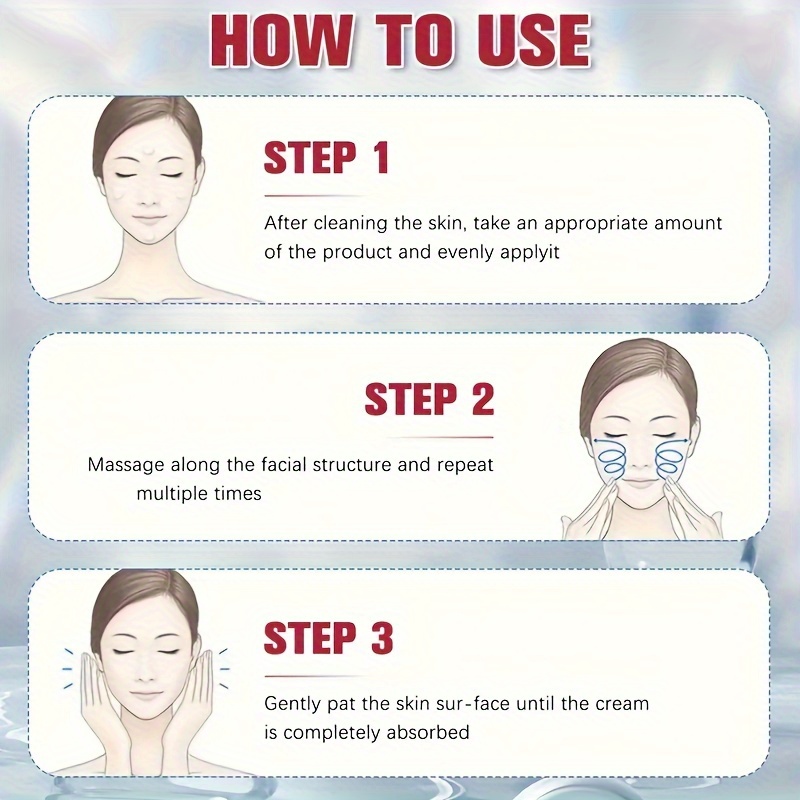 HOW TO USE

STEP 1

After cleaning the skin, take an appropriate amount of the product and evenly applyit

STEP 2

Massage along the facial structure and repeat multiple times

STEP 3

Gently pat the skin sur-face until the cream is completely absorbed