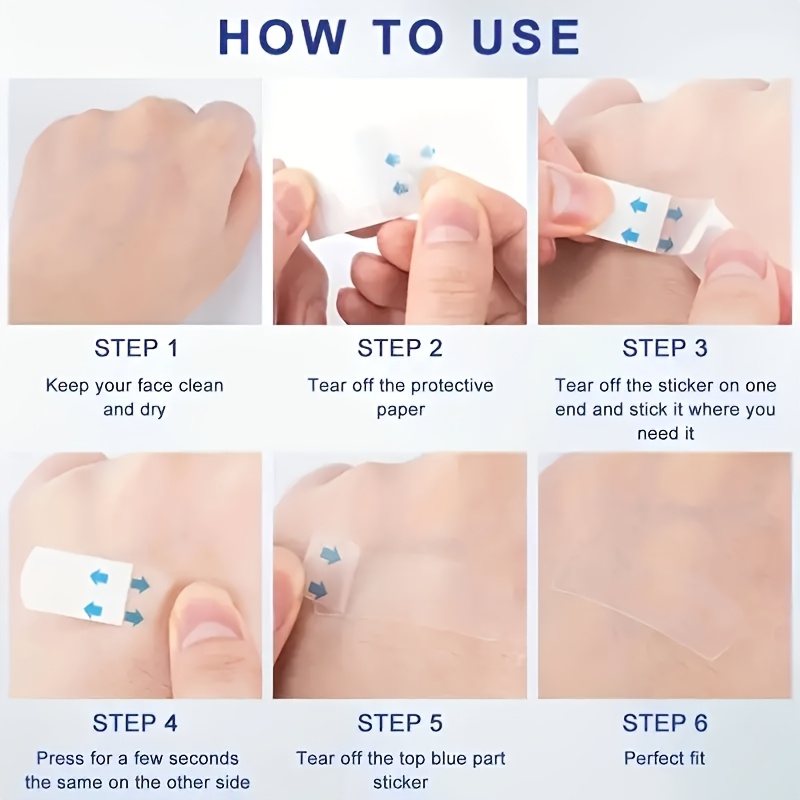 HOW TO USE

STEP 1

Keep your face clean and dry

STEP 2

Tear off the protective paper

STEP 3

Tear off the sticker on one end and stick it where you need it

STEP 4

Press for a few seconds the same on the other side

STEP 5

Tear off the top blue part sticker

STEP 6

Perfect fit