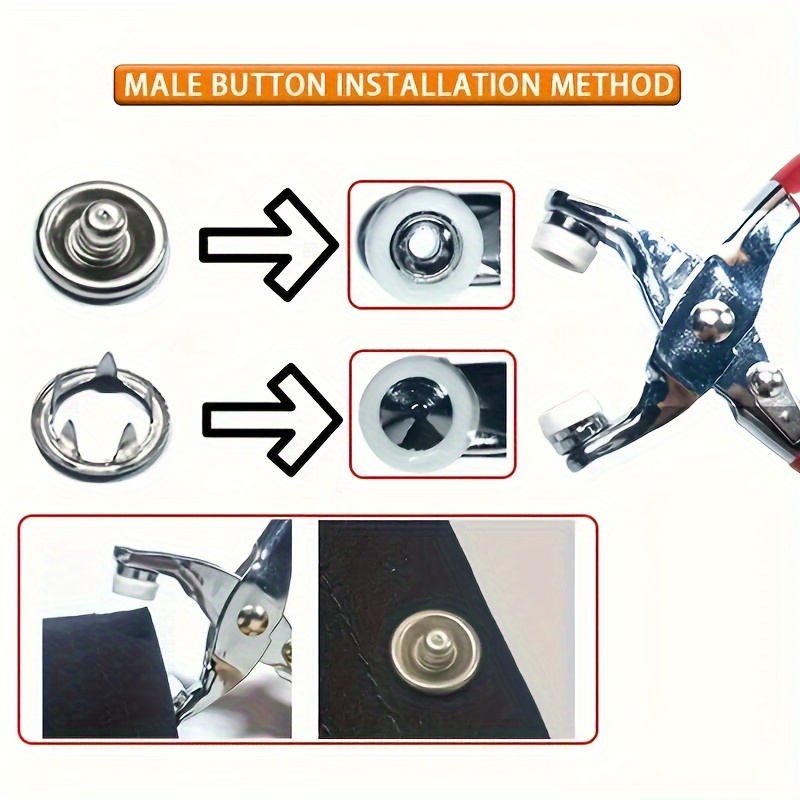 MALE BUTTON INSTALLATION METHOD