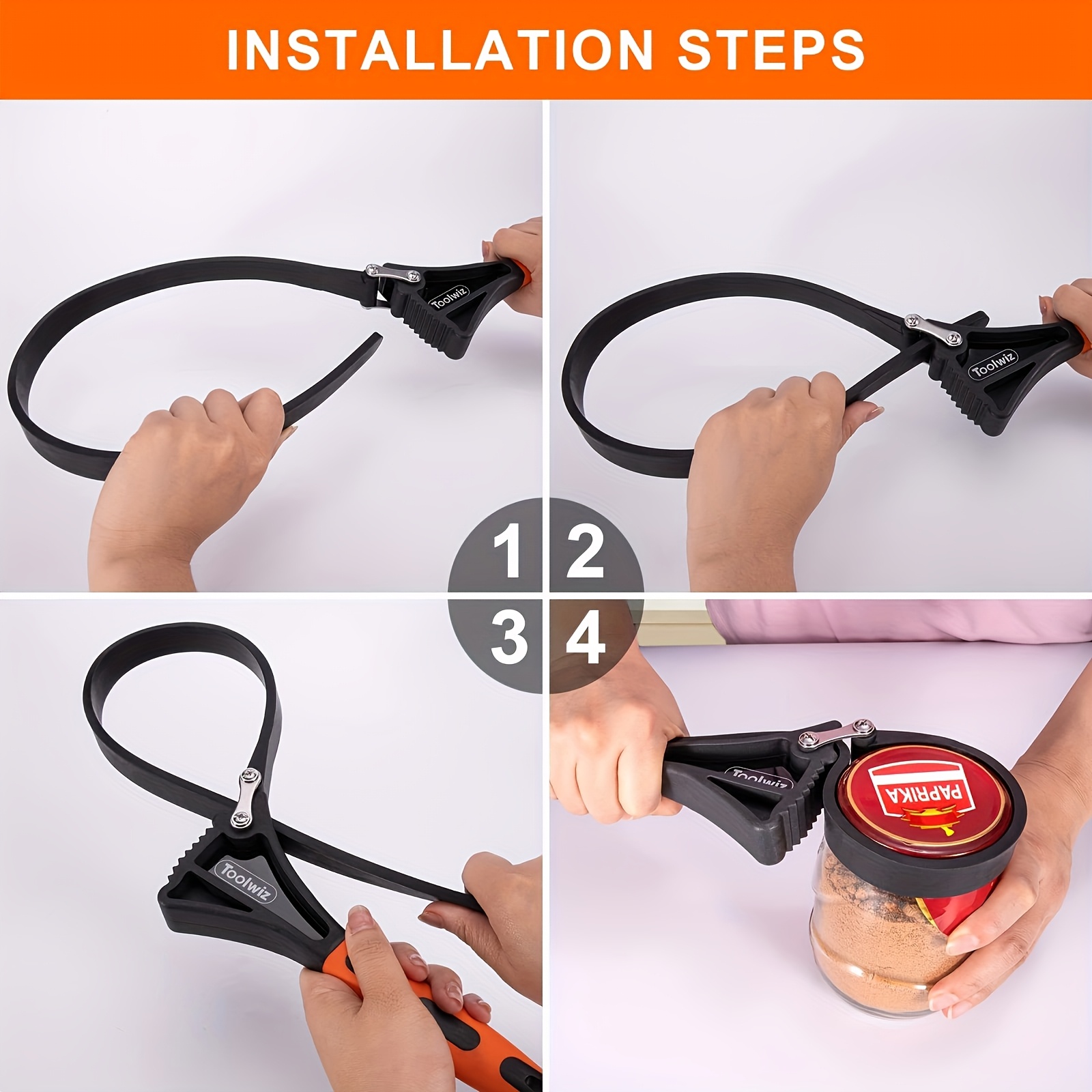 INSTALLATION STEPS

Toolwiz

Toolwiz

1 2
3 4

Toolwiz

Toolwiz

PAPRIKA