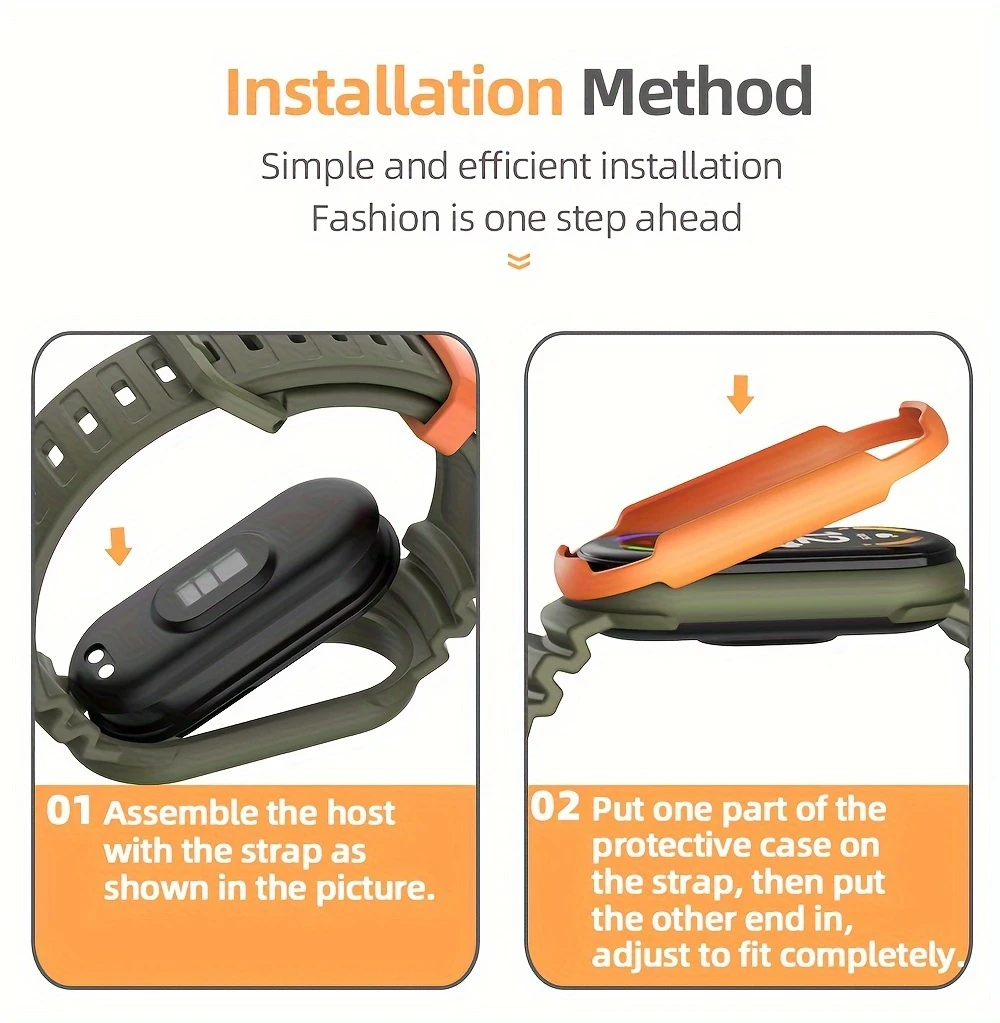 Installation Method

Simple and efficient installation
Fashion is one step ahead

01 Assemble the host with the strap as shown in the picture.

02 Put one part of the protective case on the strap, then put the other end in, adjust to fit completely.