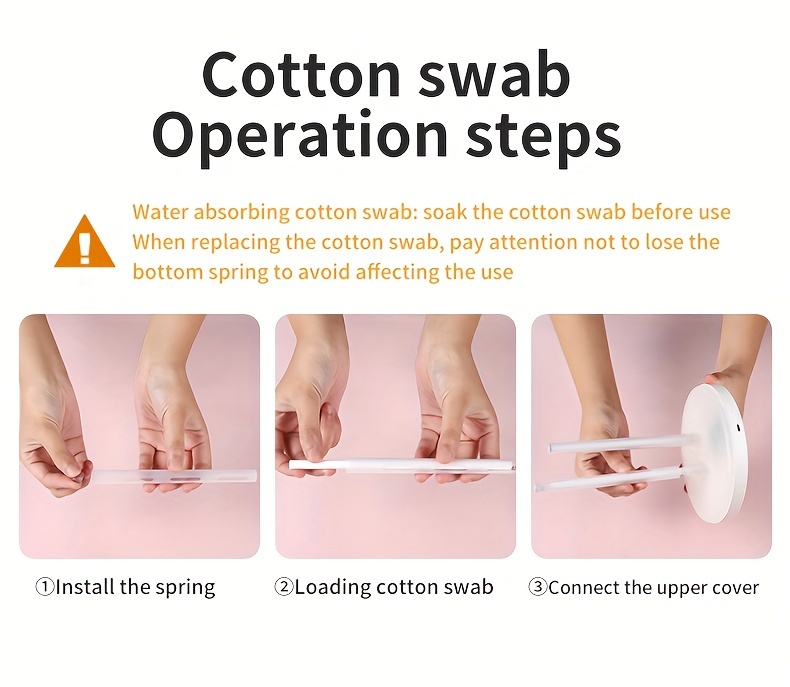 Cotton swab
Operation steps

Water absorbing cotton swab: soak the cotton swab before use
When replacing the cotton swab, pay attention not to lose the bottom spring to avoid affecting the use

①Install the spring

②Loading cotton swab

③Connect the upper cover