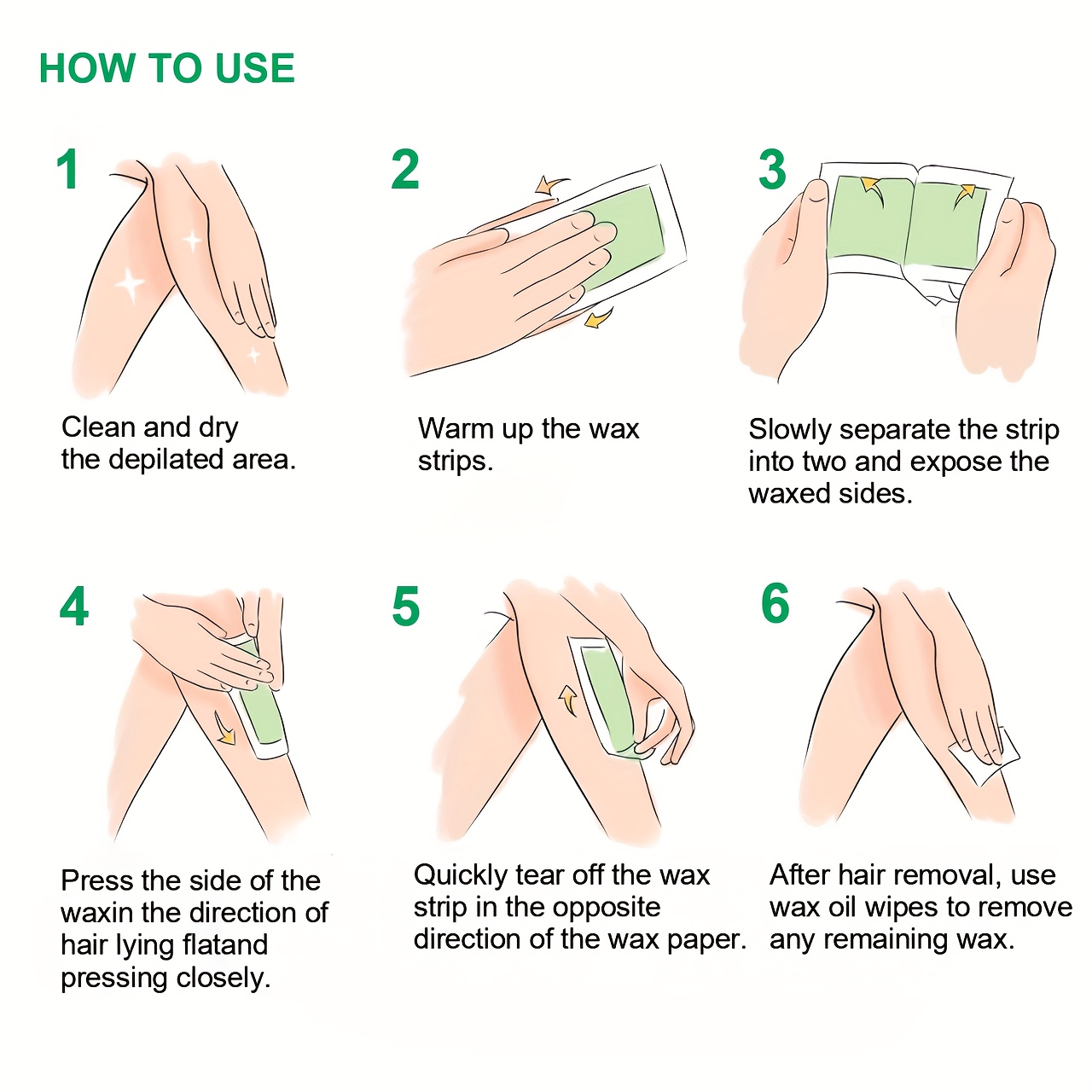 HOW TO USE

1

Clean and dry the depilated area.

2

Warm up the wax strips.

3

Slowly separate the strip into two and expose the waxed sides.

4

Press the side of the waxin the direction of hair lying flatand pressing closely.

5

Quickly tear off the wax strip in the opposite direction of the wax paper.

6

After hair removal, use wax oil wipes to remove any remaining wax.