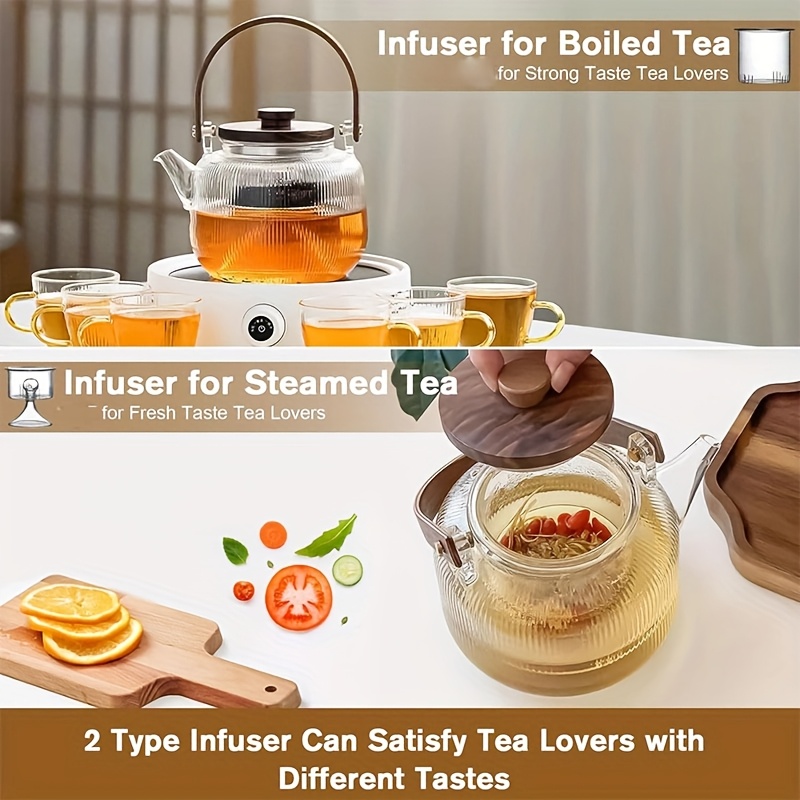 Infuser for Boiled Tea
for Strong Taste Tea Lovers

Infuser for Steamed Tea
for Fresh Taste Tea Lovers

2 Type Infuser Can Satisfy Tea Lovers with Different Tastes