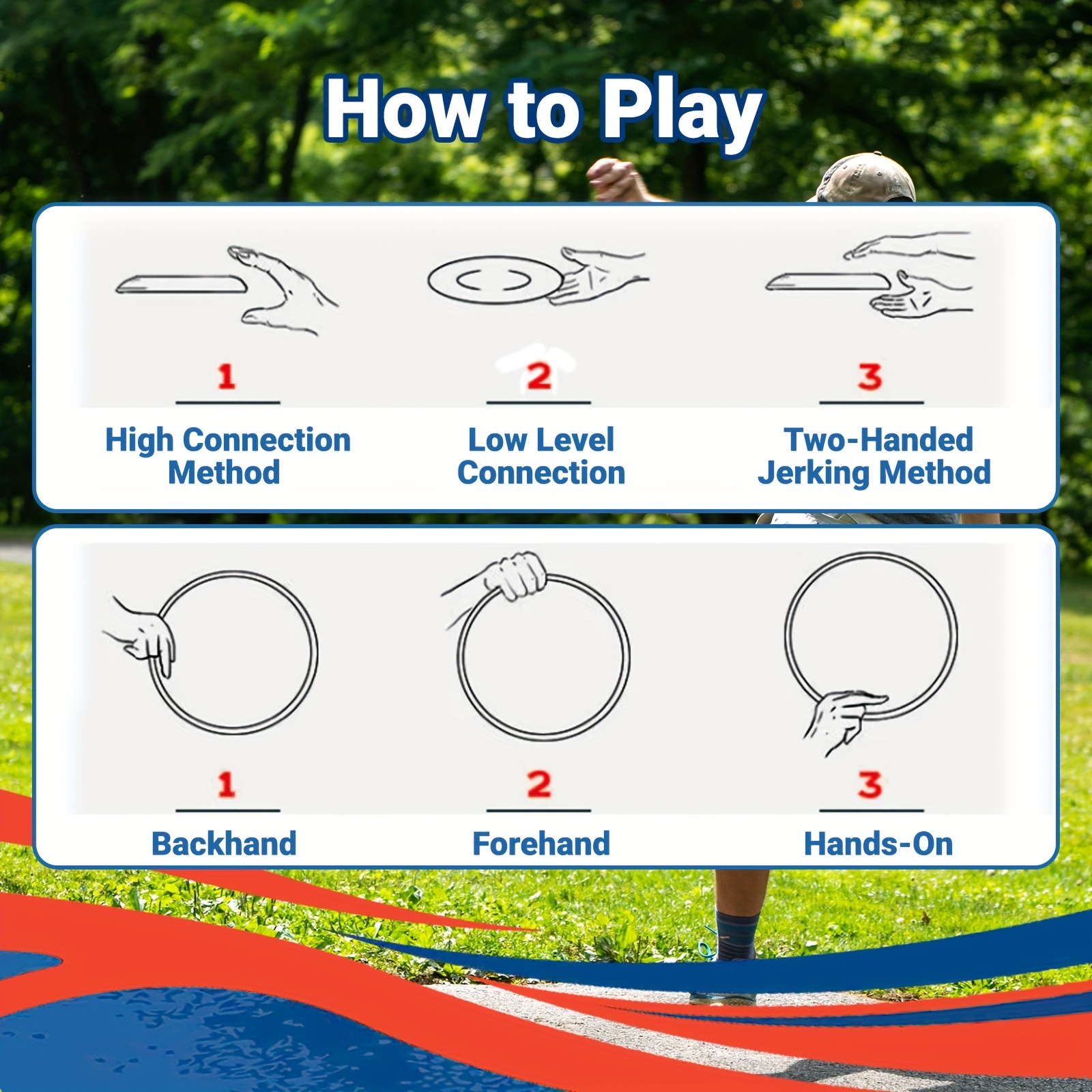 How to Play

1
High Connection Method

2
Low Level Connection

3
Two-Handed Jerking Method

1
Backhand

2
Forehand

3
Hands-On