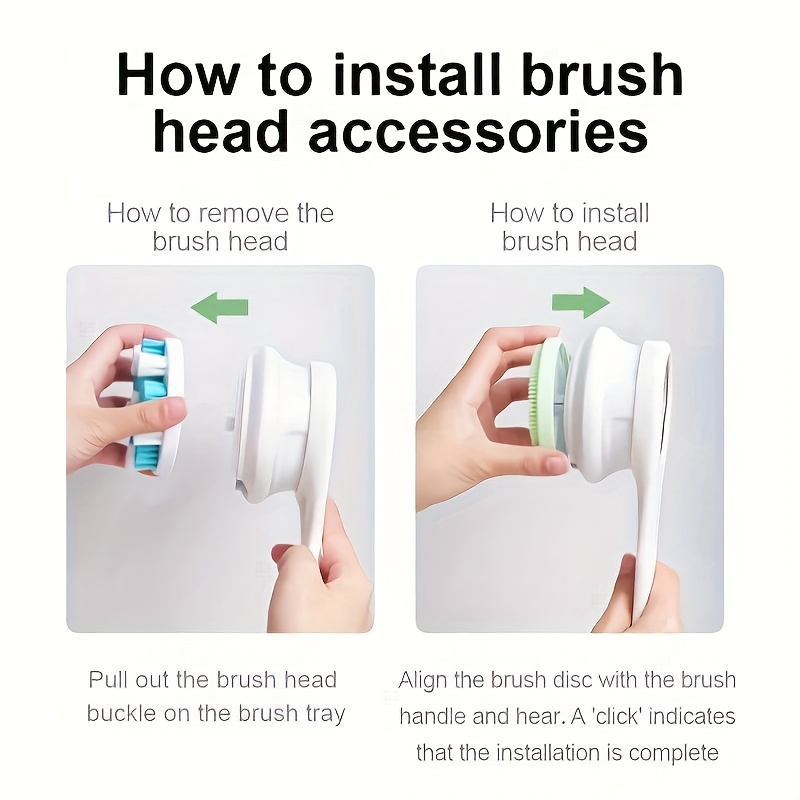 How to install brush head accessories

How to remove the brush head

Pull out the brush head buckle on the brush tray

How to install brush head

Align the brush disc with the brush handle and hear. A 'click' indicates that the installation is complete