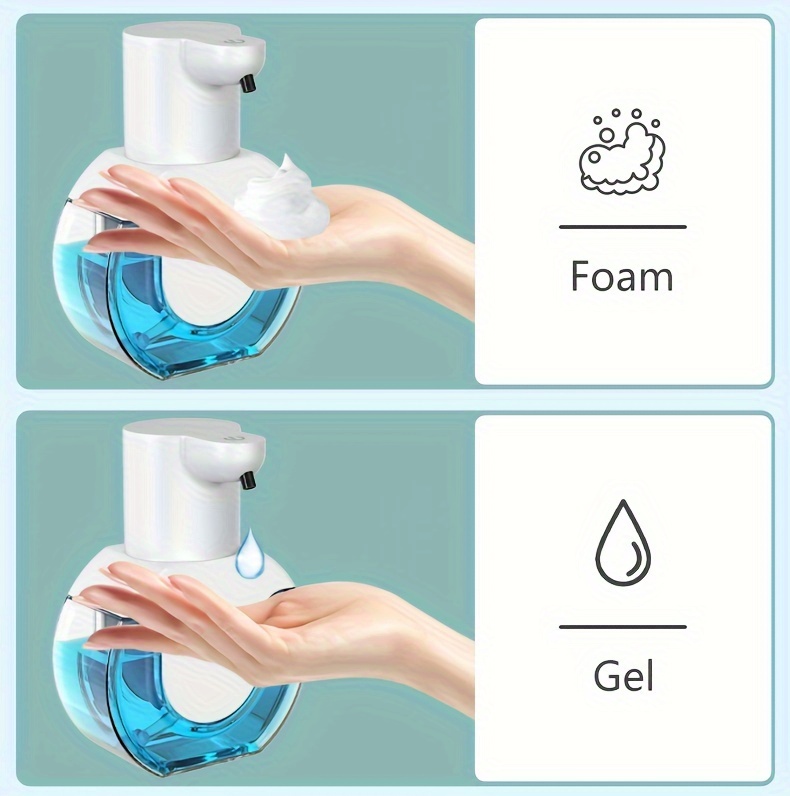 Foam

Gel