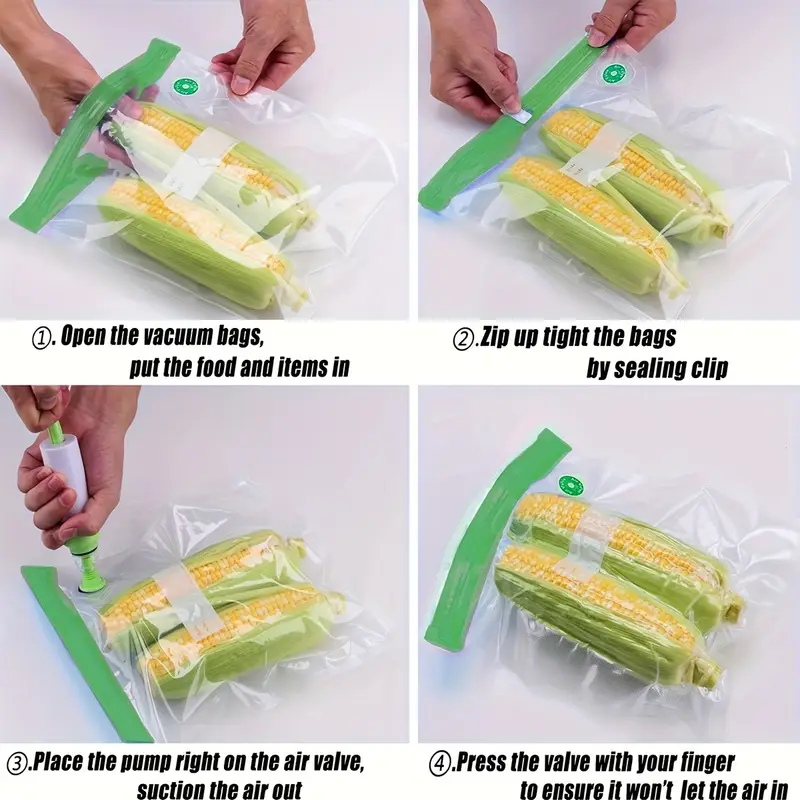 ①. Open the vacuum bags,
put the food and items in

②.Zip up tight the bags
by sealing clip

③.Place the pump right on the air valve,
suction the air out

④.Press the valve with your finger
to ensure it won't let the air in