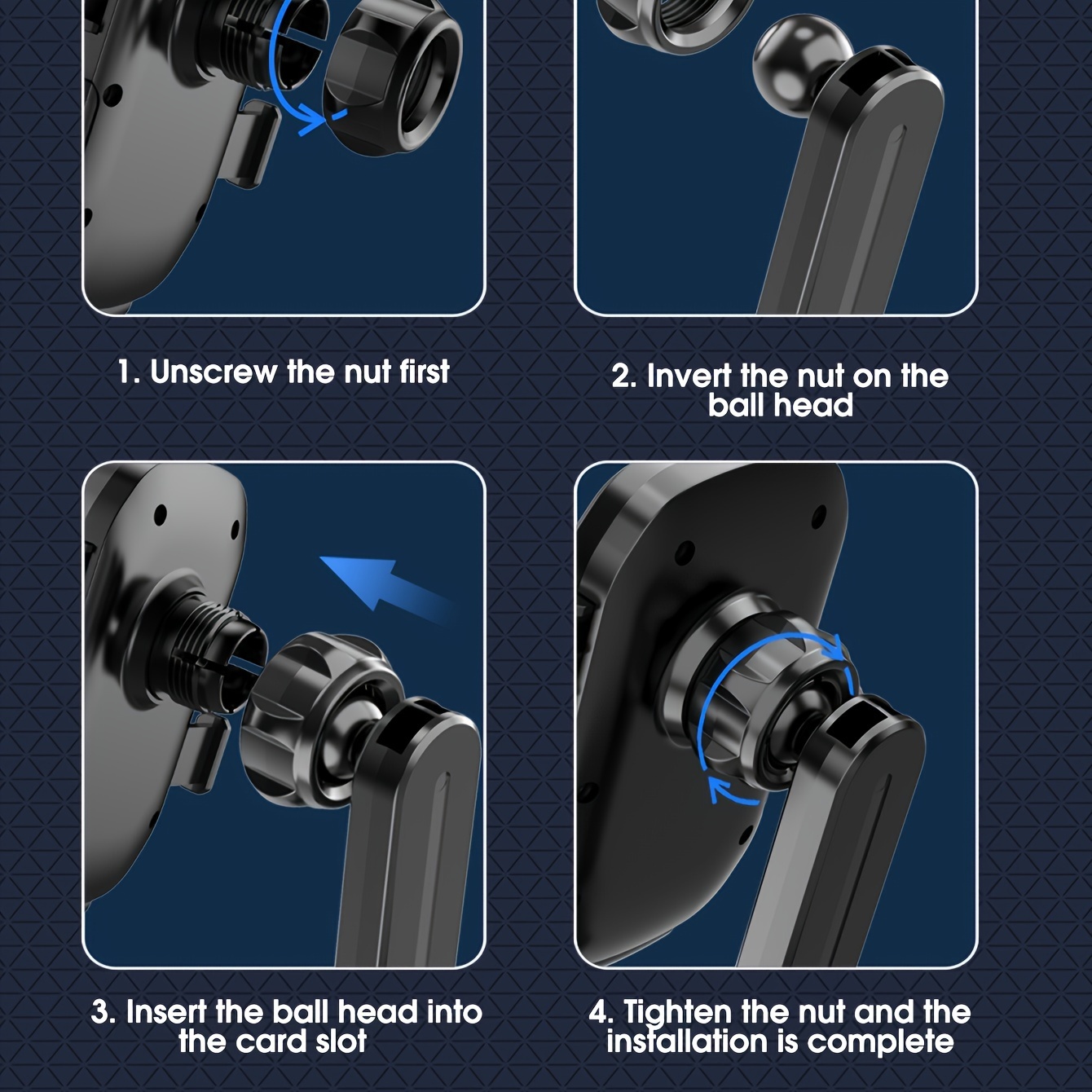 1. Unscrew the nut first

2. Invert the nut on the ball head

3. Insert the ball head into the card slot

4. Tighten the nut and the installation is complete