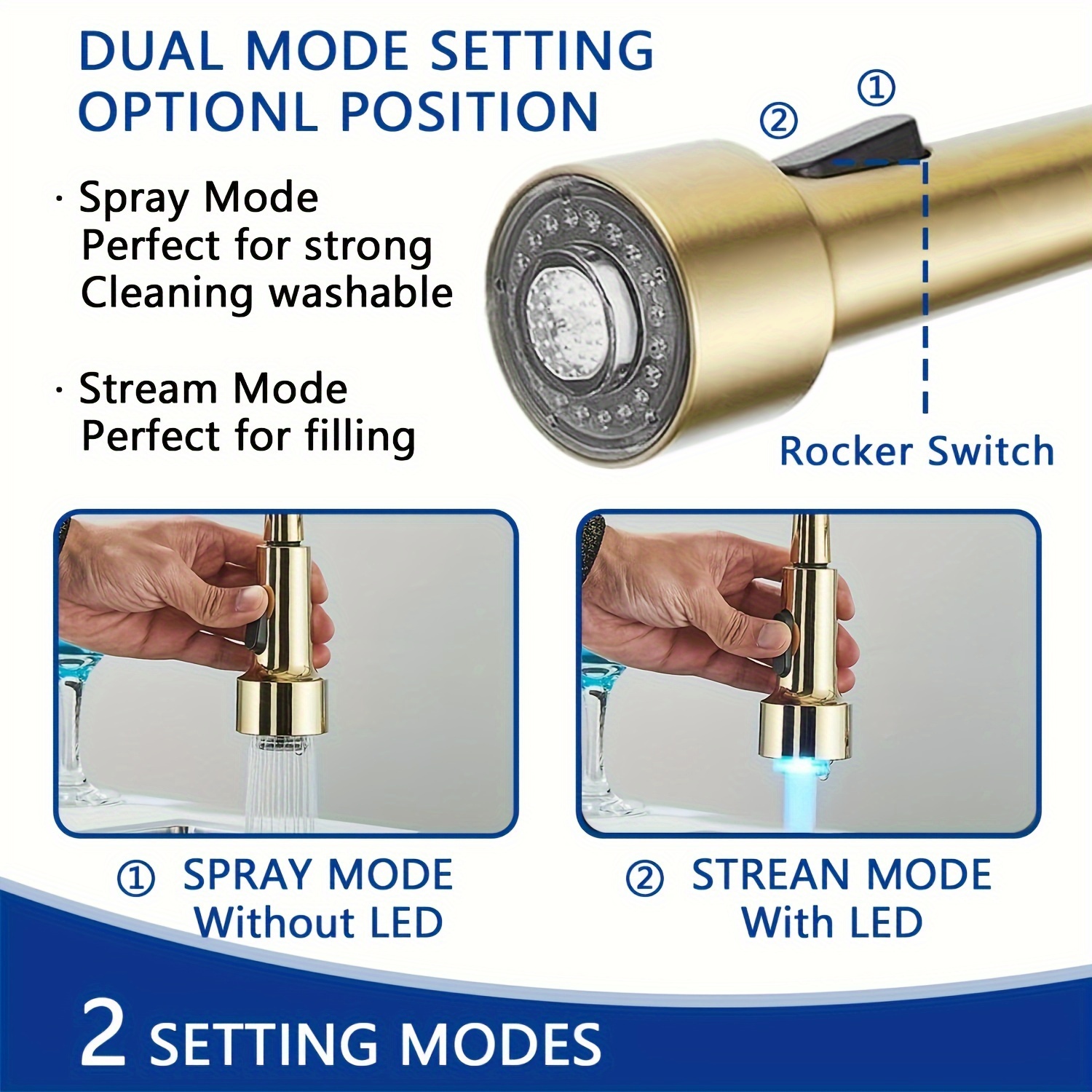 DUAL MODE SETTING
OPTIONL POSITION

· Spray Mode
Perfect for strong Cleaning washable

· Stream Mode
Perfect for filling

②
①

Rocker Switch

① SPRAY MODE
Without LED

② STREAN MODE
With LED

2 SETTING MODES