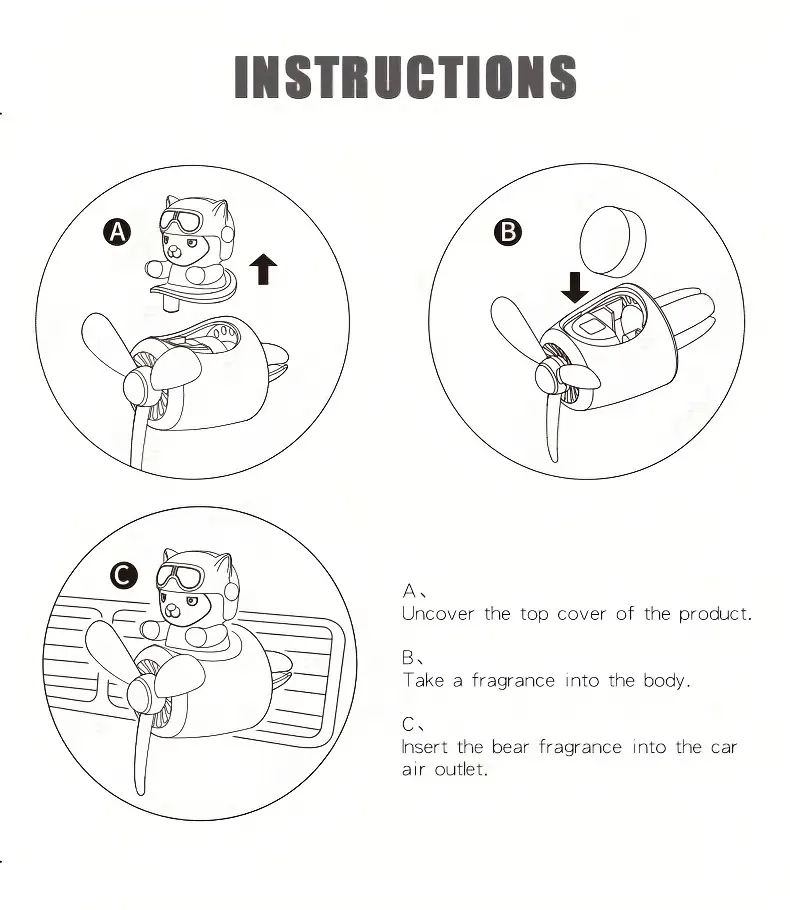 INSTRUCTIONS

A

B

C

A、
Uncover the top cover of the product.

B、
Take a fragrance into the body.

C、
Insert the bear fragrance into the car air outlet.