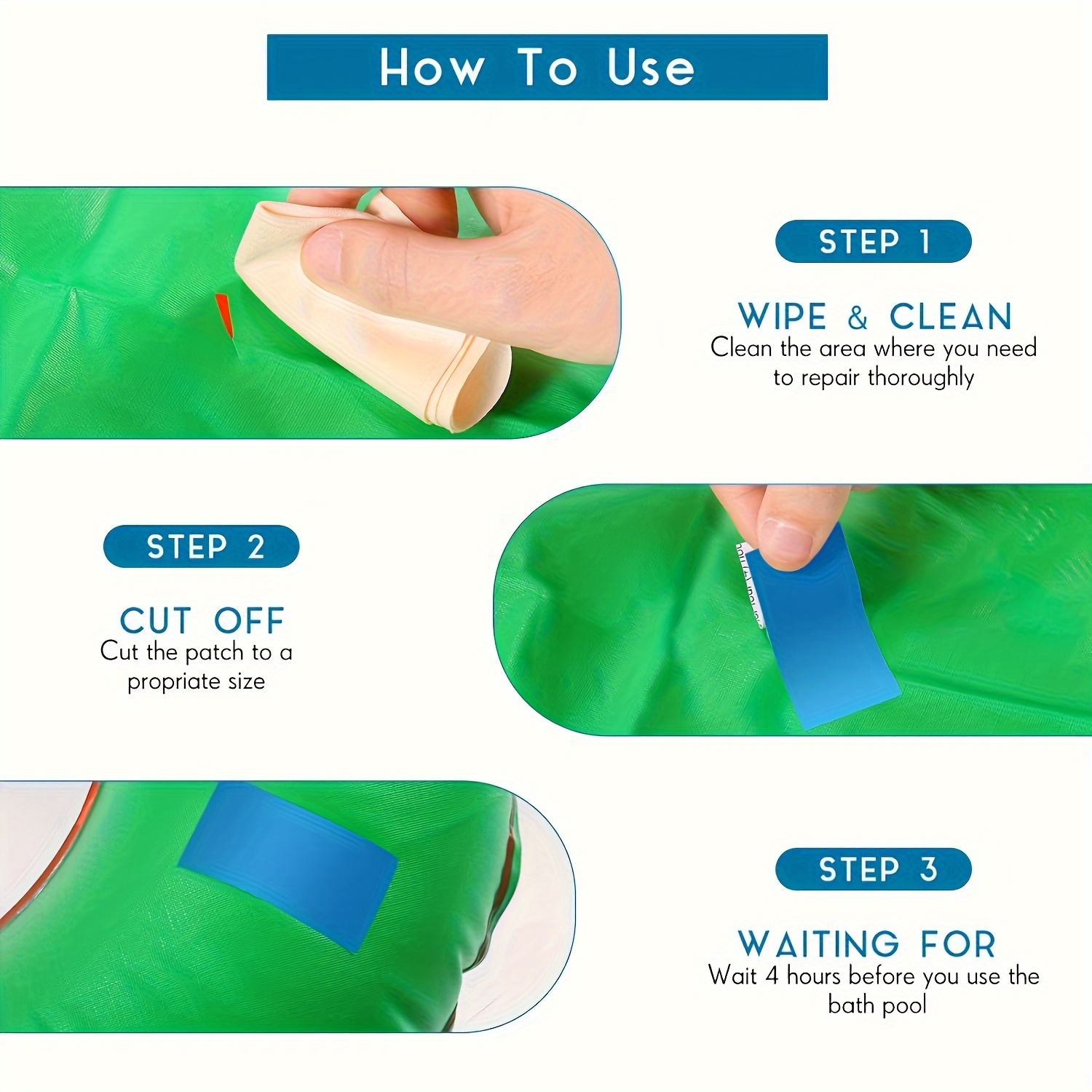 How To Use

STEP 1

WIPE & CLEAN

Clean the area where you need to repair thoroughly

STEP 2

CUT OFF

Cut the patch to a propriate size

STEP 3

WAITING FOR

Wait 4 hours before you use the bath pool