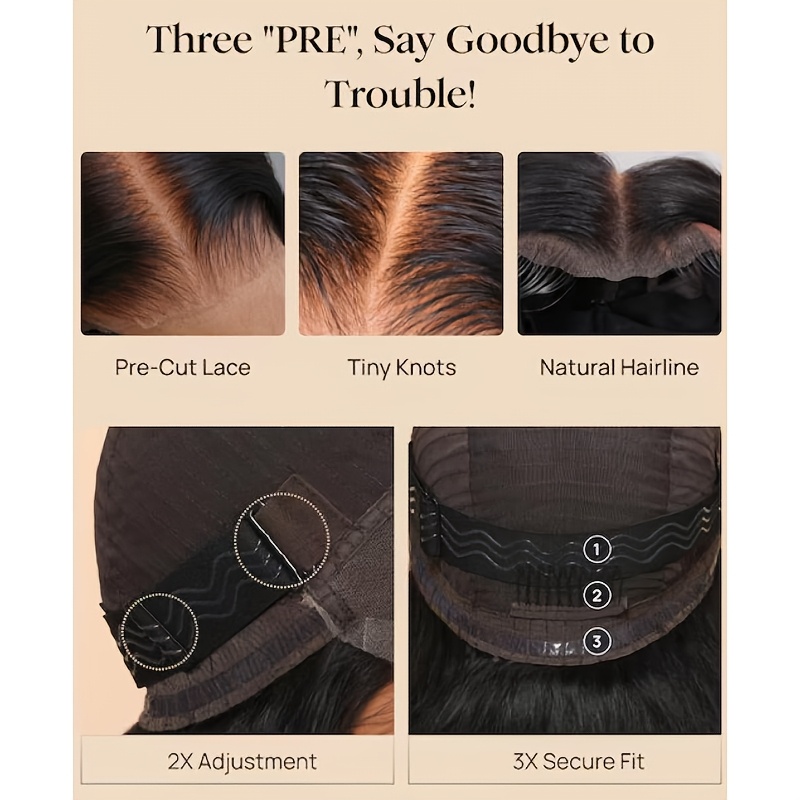 Three "PRE", Say Goodbye to Trouble!

Pre-Cut Lace

Tiny Knots

Natural Hairline

1

2

3

2X Adjustment

3X Secure Fit