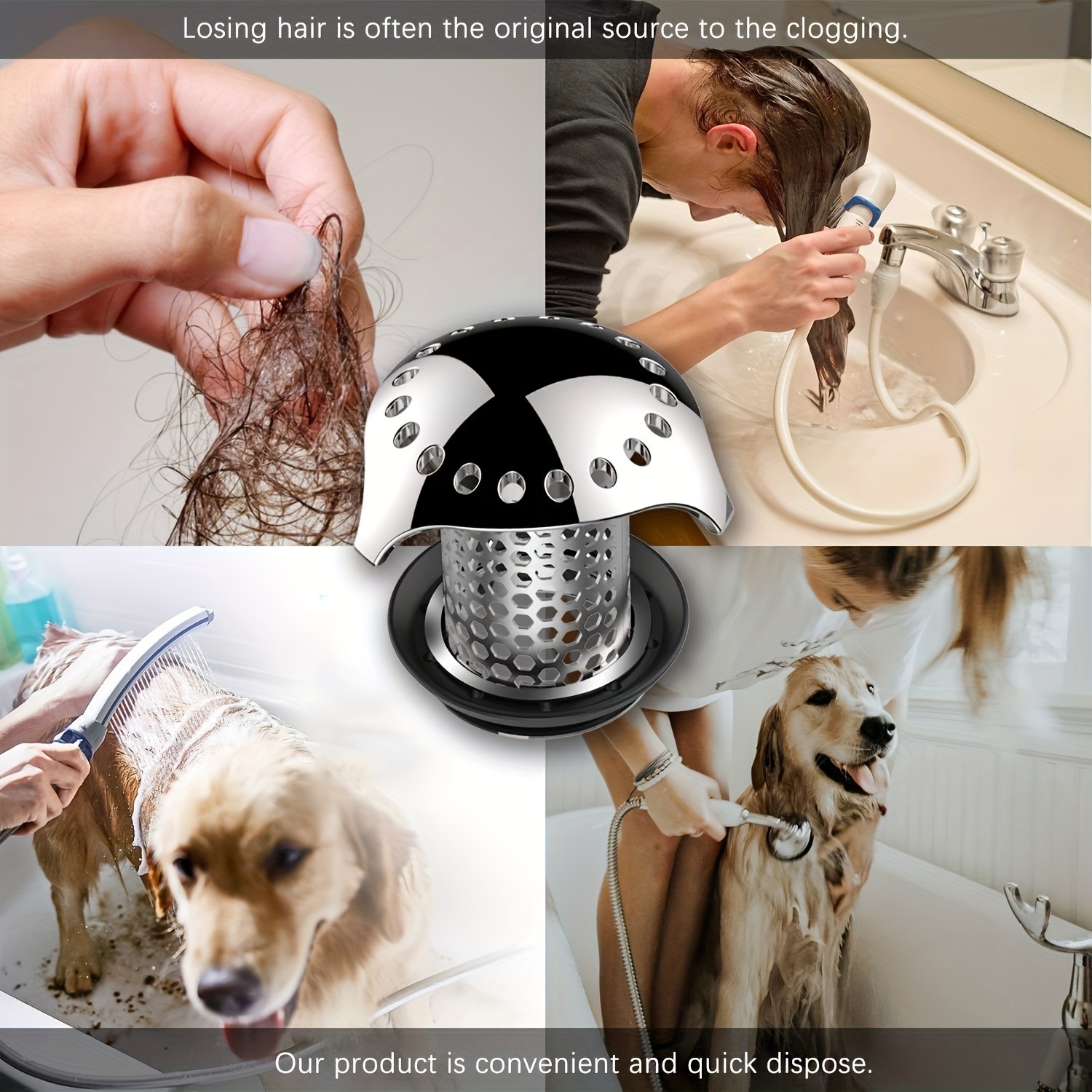 Losing hair is often the original source to the clogging.

Our product is convenient and quick dispose.