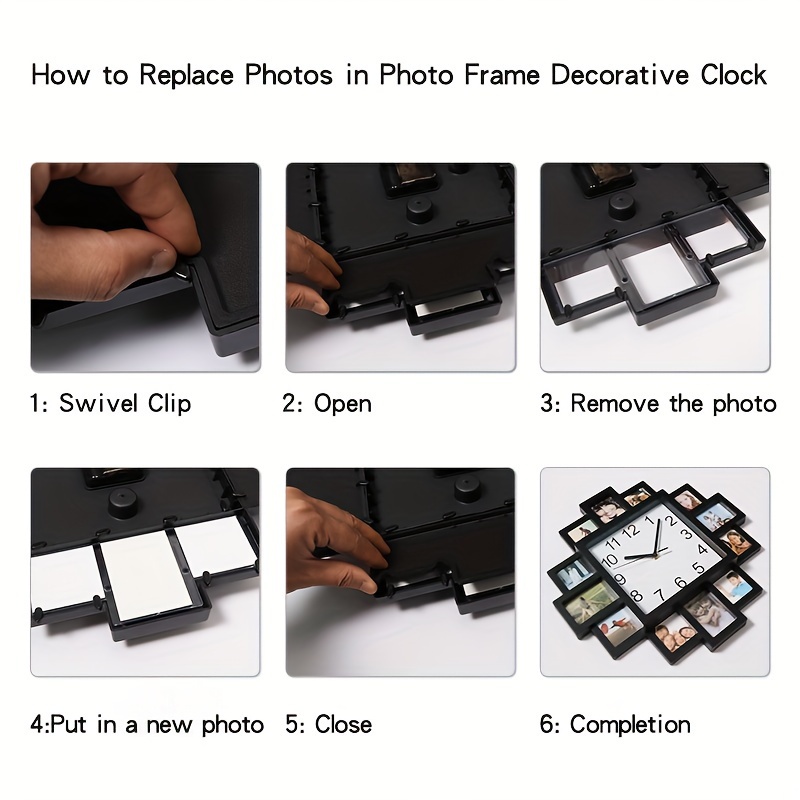 How to Replace Photos in Photo Frame Decorative Clock

1: Swivel Clip

2: Open

3: Remove the photo

4:Put in a new photo

5: Close

12 1 2 3 4 5 6 7 8 9 10 11

6: Completion