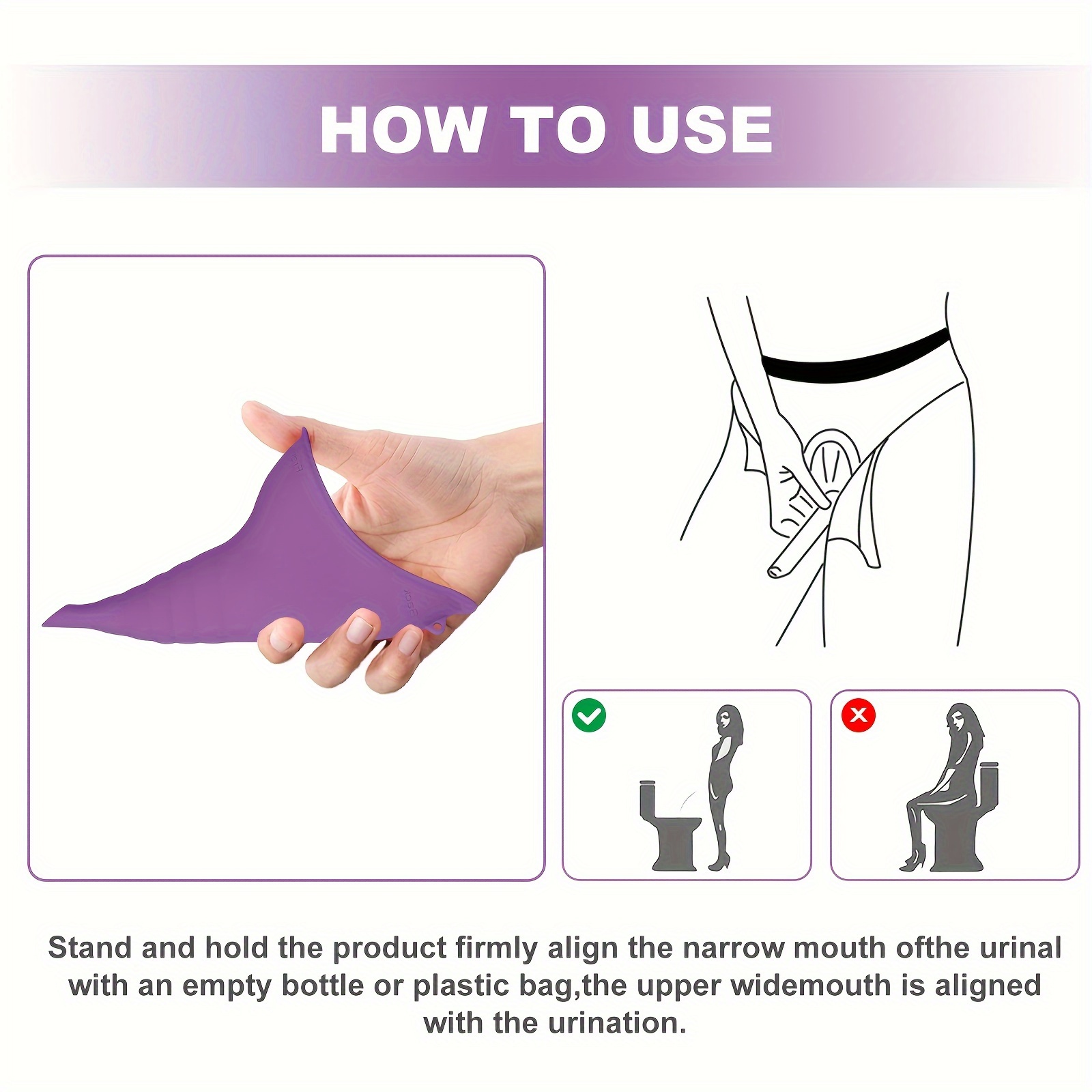 HOW TO USE

Stand and hold the product firmly align the narrow mouth ofthe urinal with an empty bottle or plastic bag,the upper widemouth is aligned with the urination.