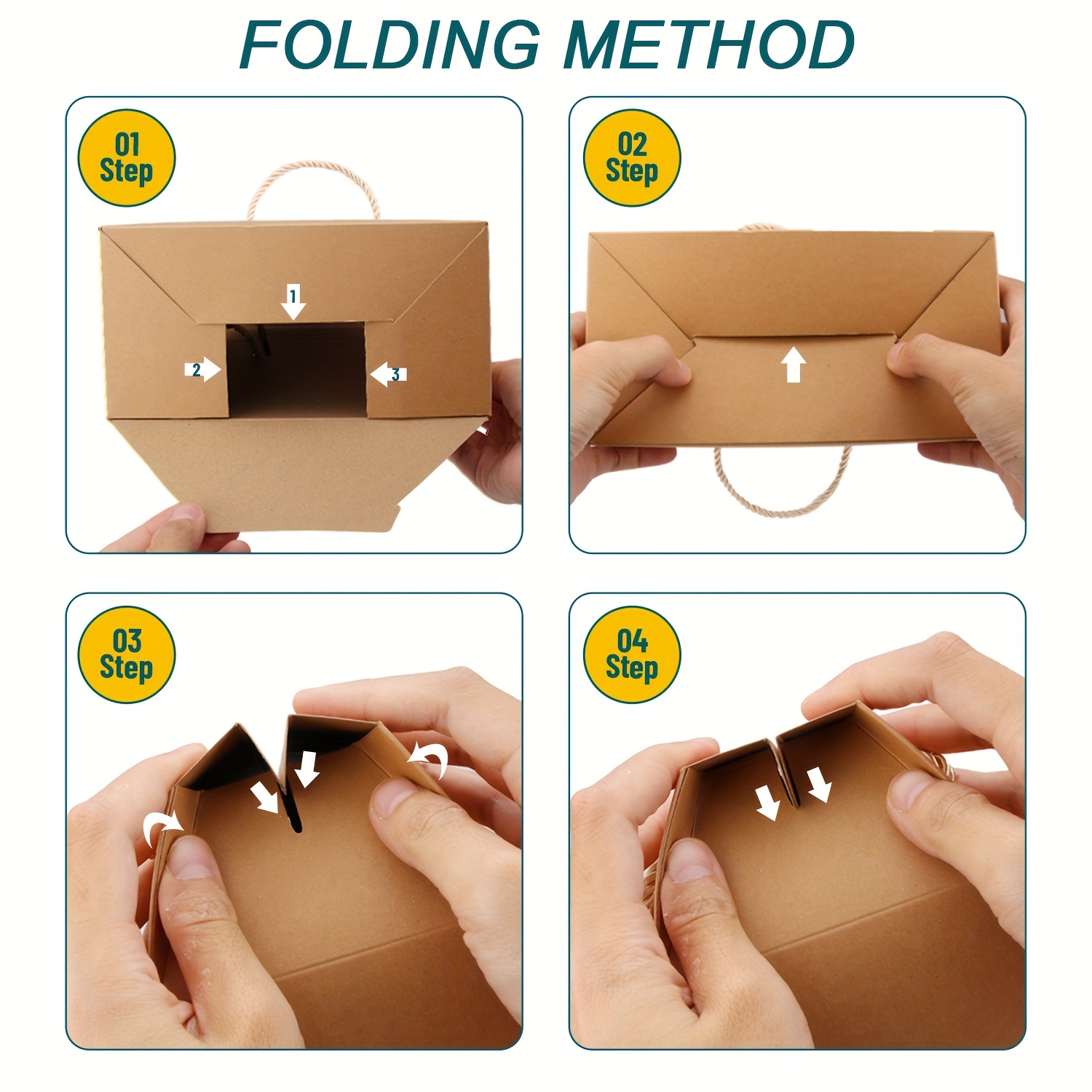 FOLDING METHOD

01
Step

1

2

3

02
Step

03
Step

04
Step