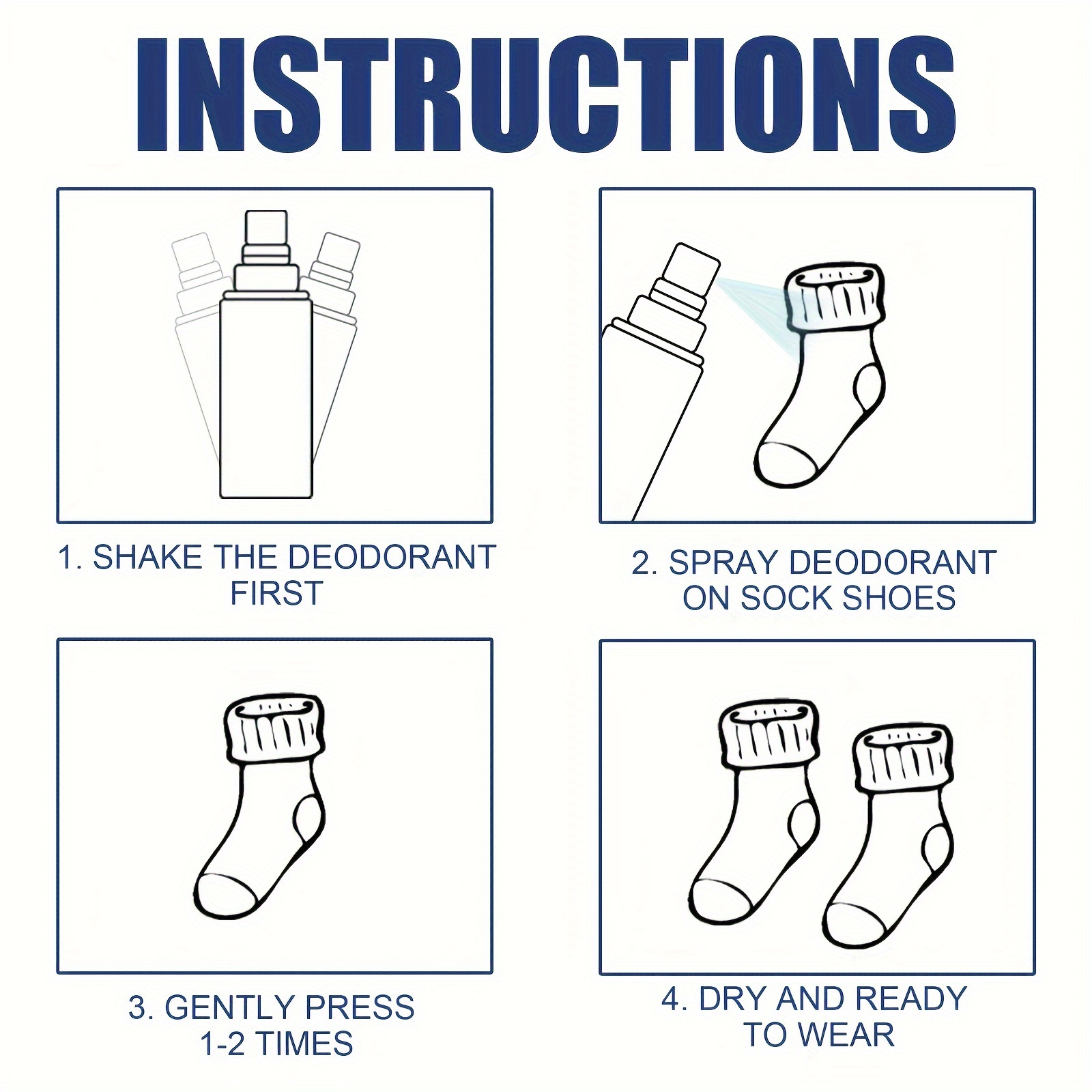 INSTRUCTIONS

1. SHAKE THE DEODORANT FIRST

2. SPRAY DEODORANT ON SOCK SHOES

3. GENTLY PRESS 1-2 TIMES

4. DRY AND READY TO WEAR