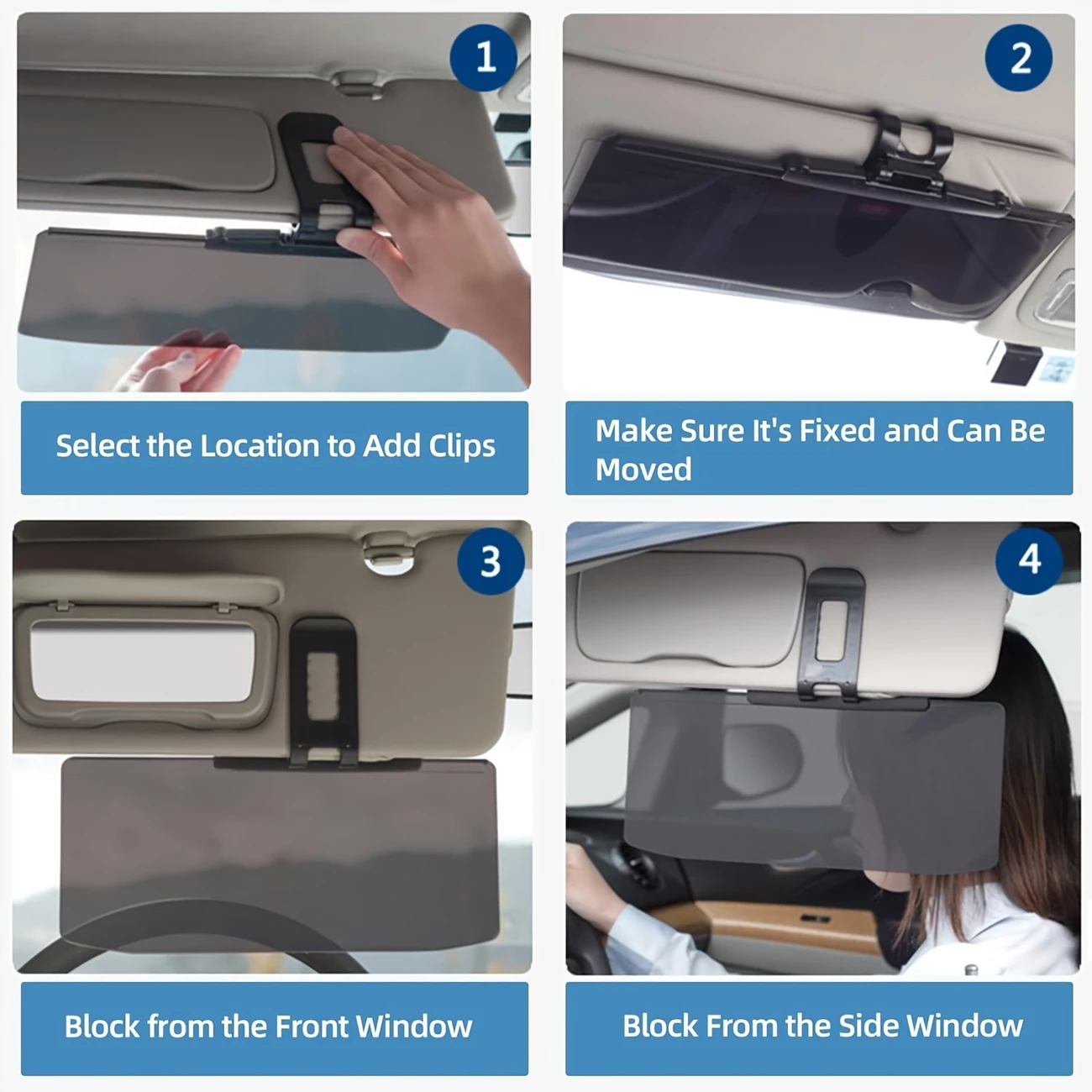 1

Select the Location to Add Clips

2

Make Sure It's Fixed and Can Be Moved

3

Block from the Front Window

4

Block From the Side Window