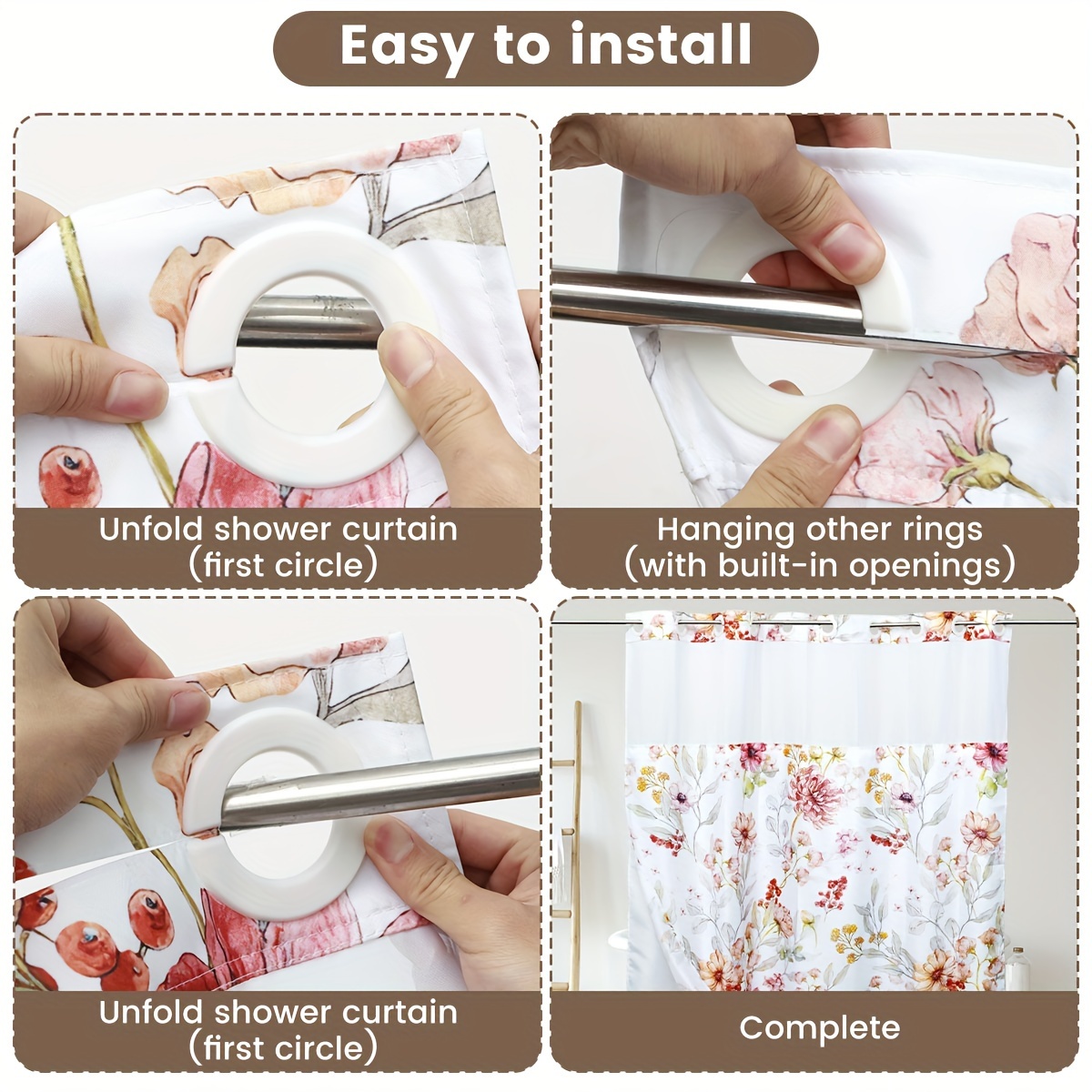 Easy to install

Unfold shower curtain
(first circle)

Hanging other rings
(with built-in openings)

Unfold shower curtain
(first circle)

Complete