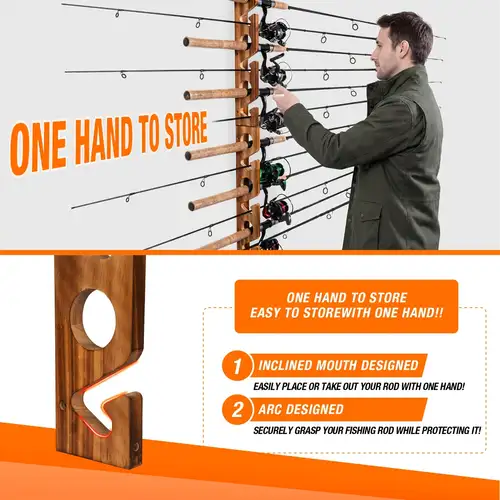 ONE HAND TO STORE

ONE HAND TO STORE
EASY TO STOREWITH ONE HAND!!

1 INCLINED MOUTH DESIGNED
EASILY PLACE OR TAKE OUT YOUR ROD WITH ONE HAND!

2 ARC DESIGNED
SECURELY GRASP YOUR FISHING ROD WHILE PROTECTING IT!