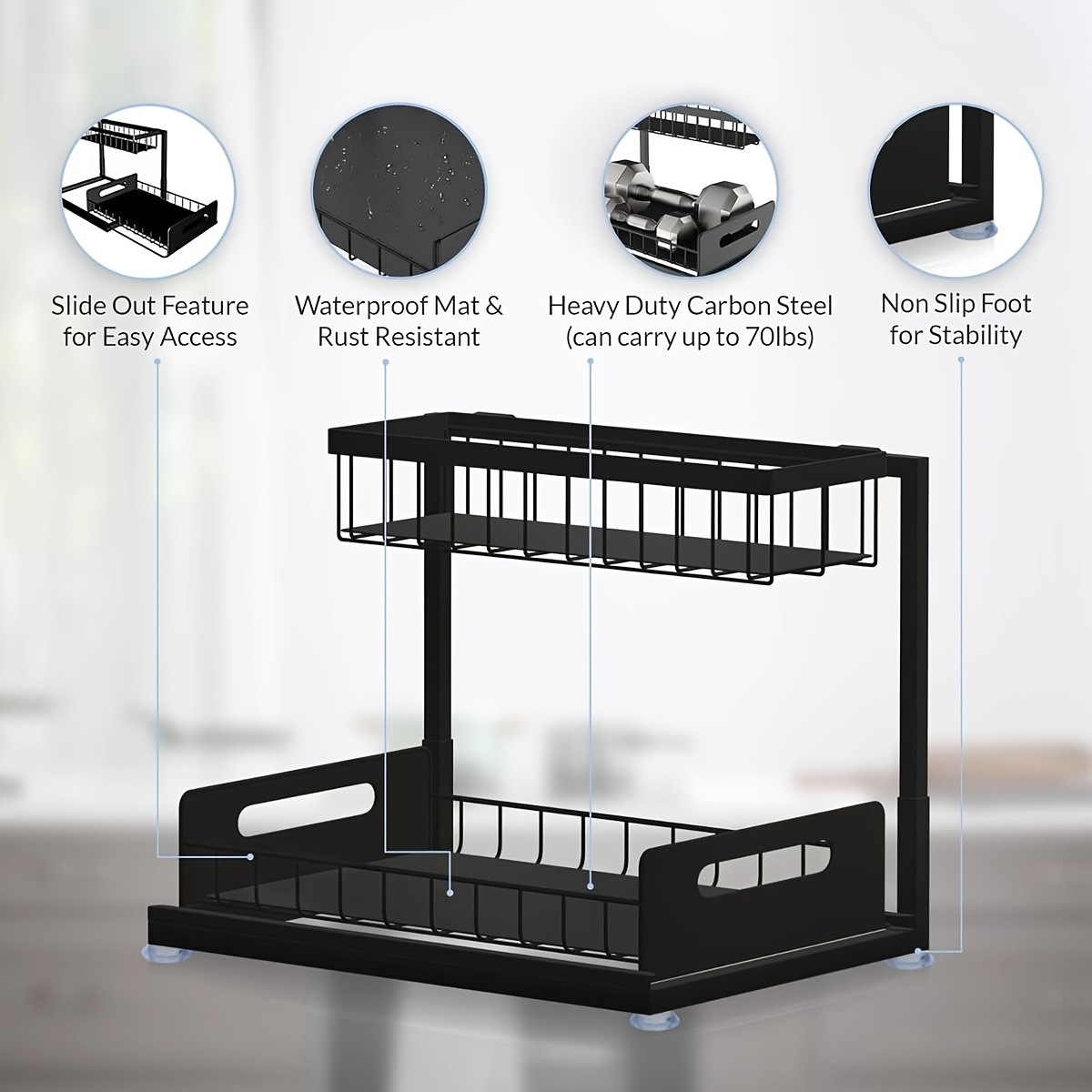 Slide Out Feature for Easy Access

Waterproof Mat & Rust Resistant

Heavy Duty Carbon Steel (can carry up to 70lbs)

Non Slip Foot for Stability