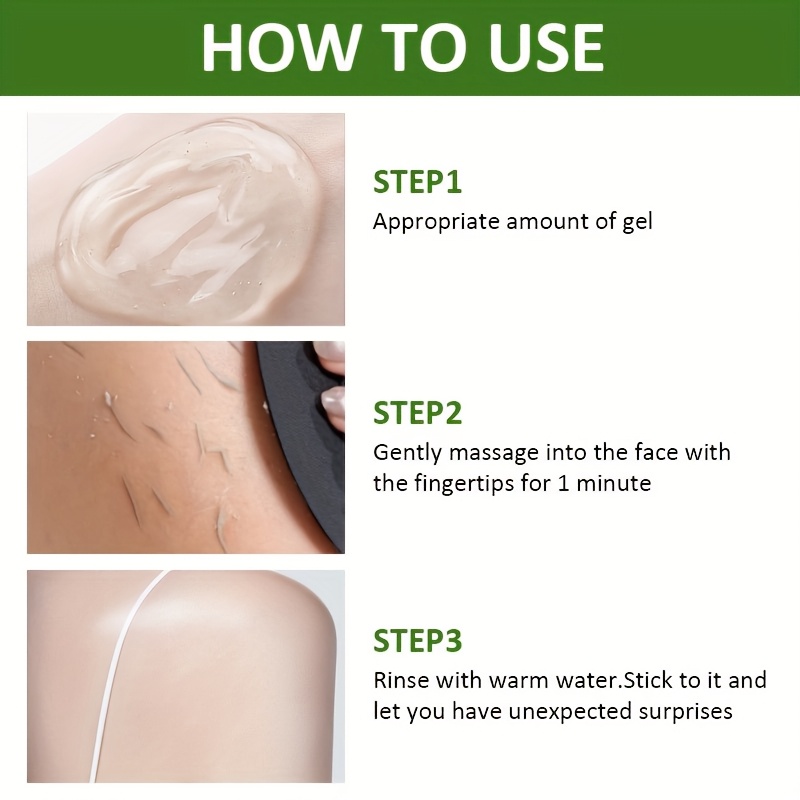 HOW TO USE

STEP1
Appropriate amount of gel

STEP2
Gently massage into the face with the fingertips for 1 minute

STEP3
Rinse with warm water.Stick to it and let you have unexpected surprises