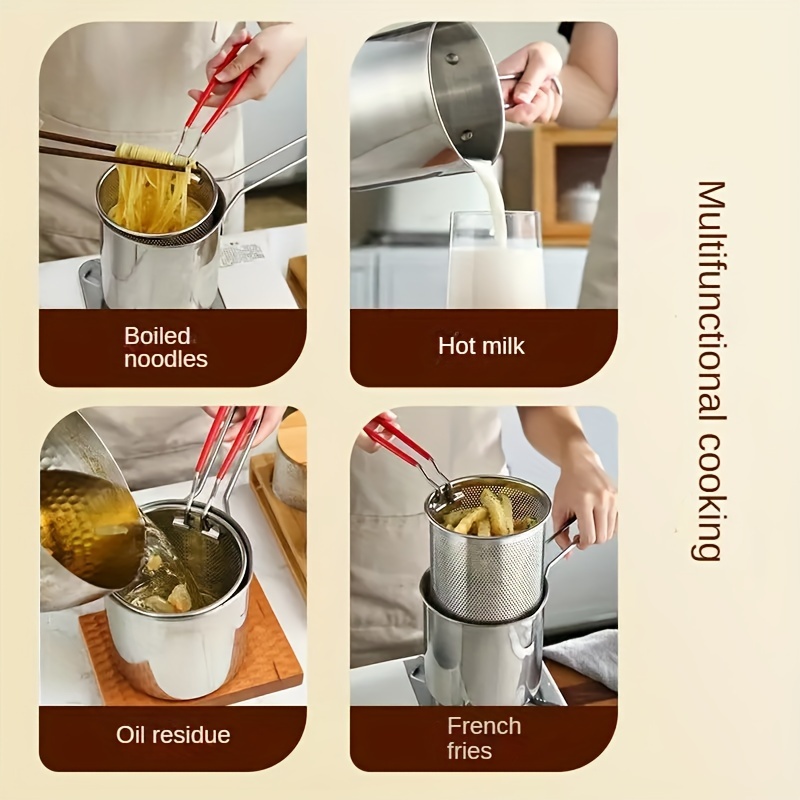 Boiled noodles

Hot milk

Oil residue

French fries

Multifunctional cooking