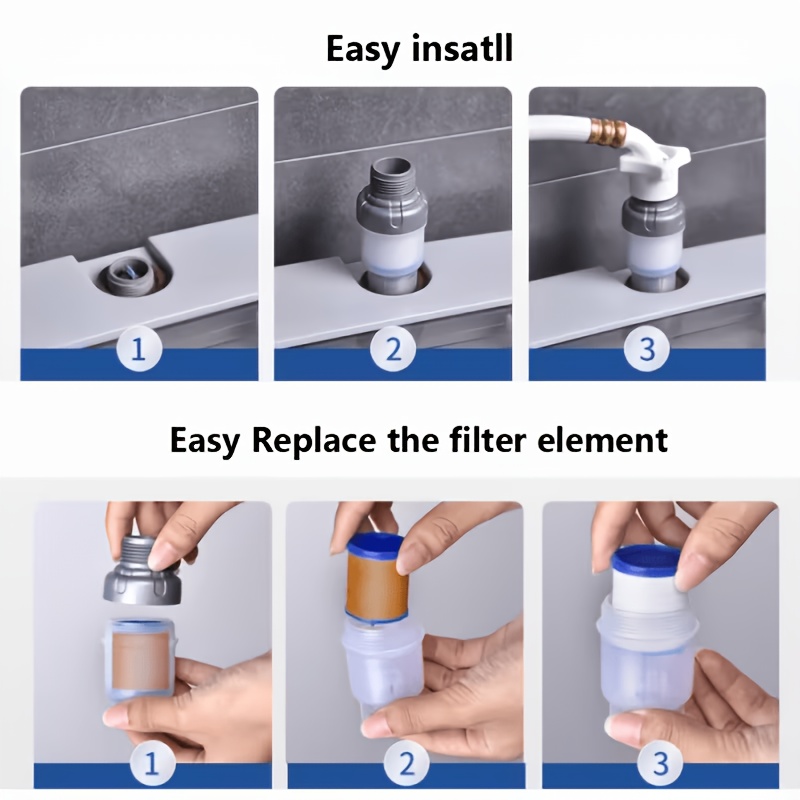 Easy insatll

1

2

3

Easy Replace the filter element

1

2

3