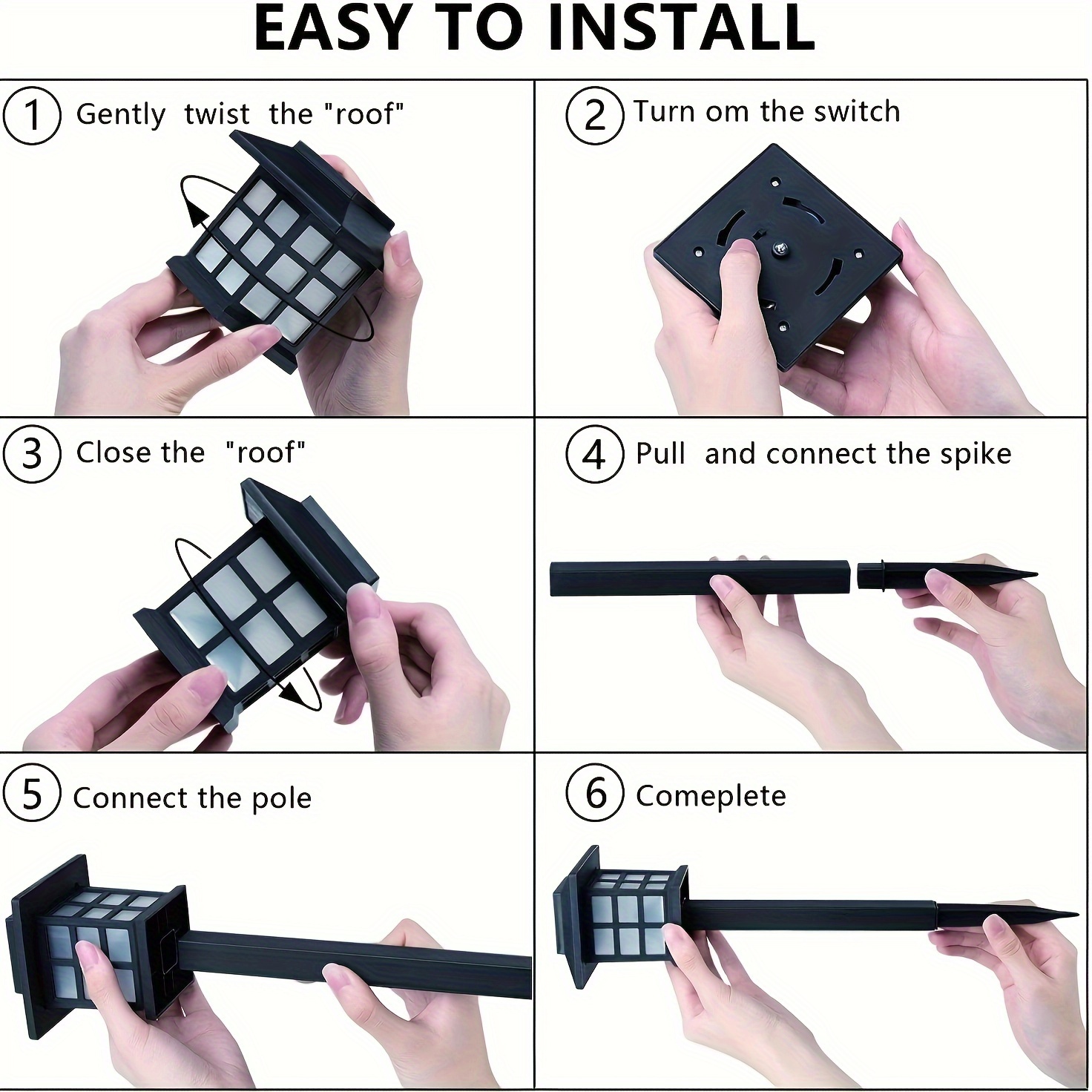 EASY TO INSTALL

1 Gently twist the "roof"

2 Turn om the switch

3 Close the "roof"

4 Pull and connect the spike

5 Connect the pole

6 Comeplete